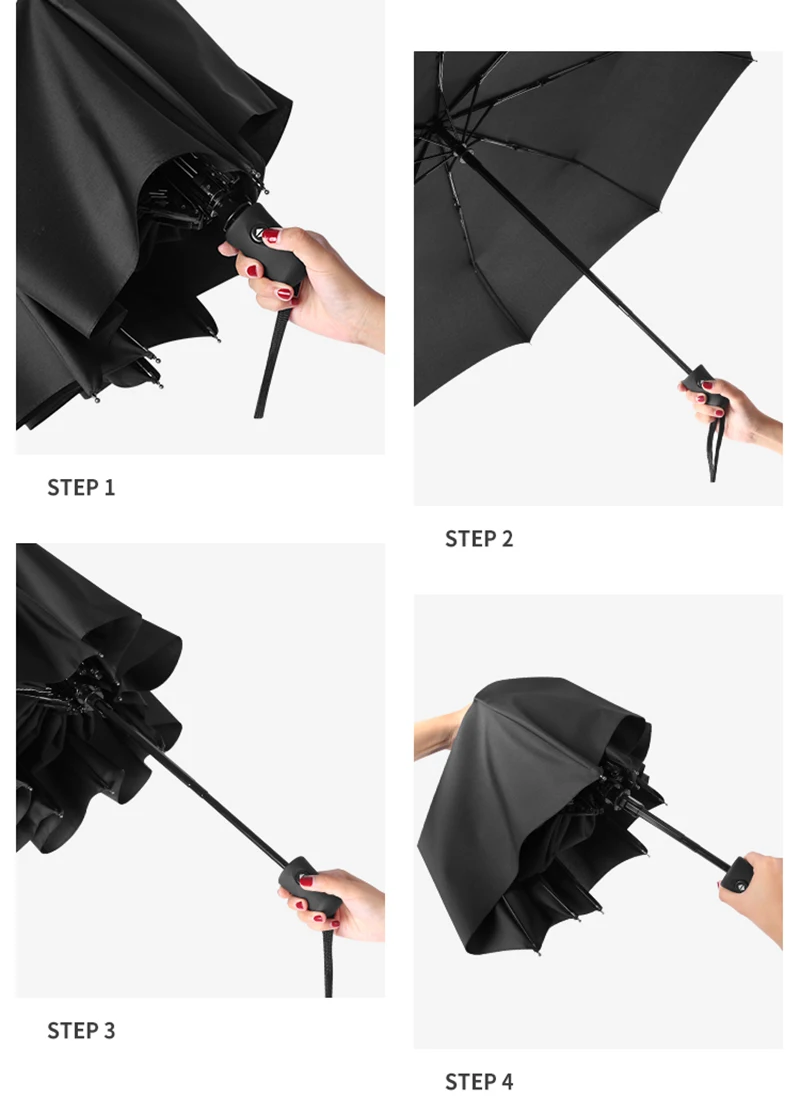 STEP 1

STEP 2

STEP 3

STEP 4