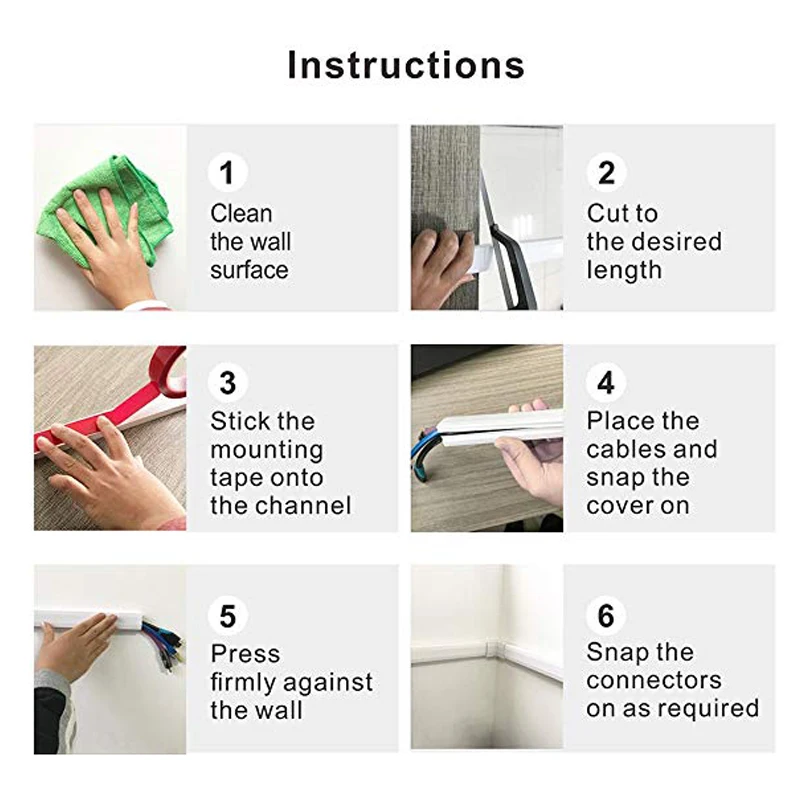 Instructions

1
Clean the wall surface

2
Cut to the desired length

3
Stick the mounting tape onto the channel

4
Place the cables and snap the cover on

5
Press firmly against the wall

6
Snap the connectors on as required