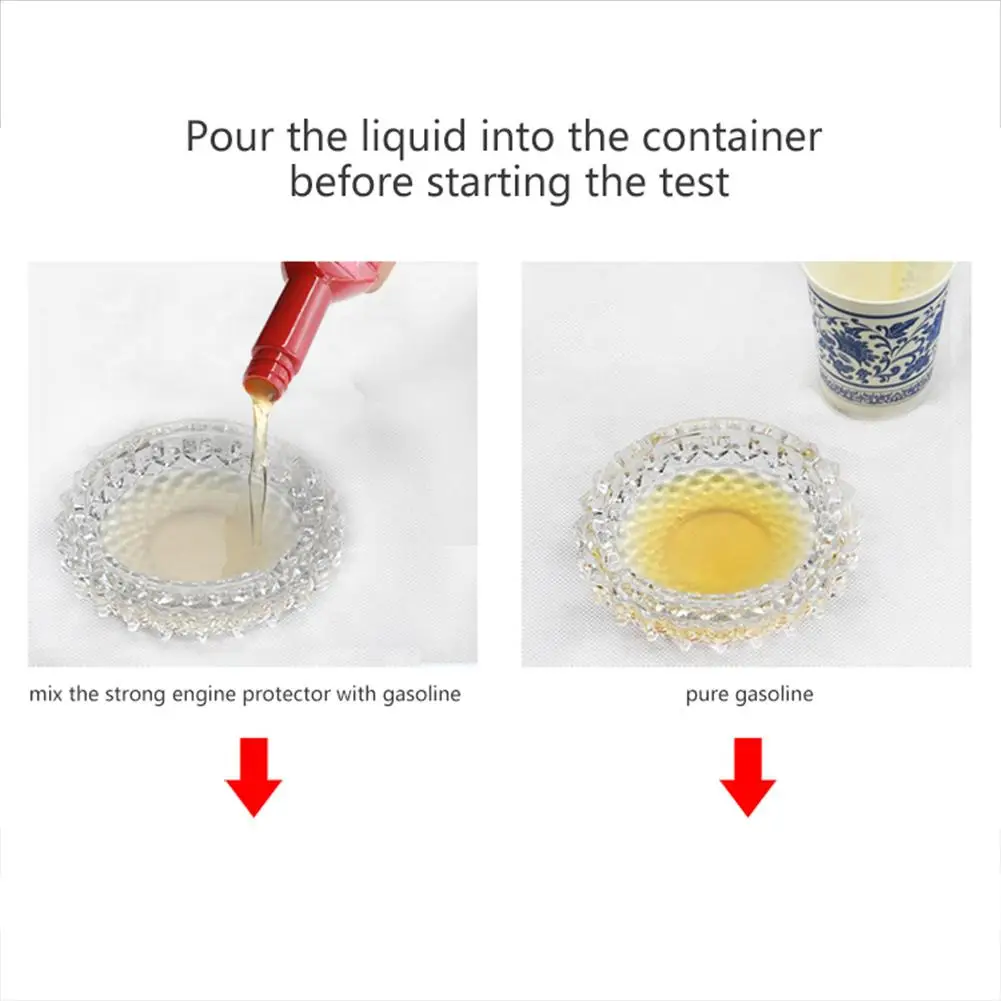 Pour the liquid into the container before starting the test

mix the strong engine protector with gasoline

pure gasoline