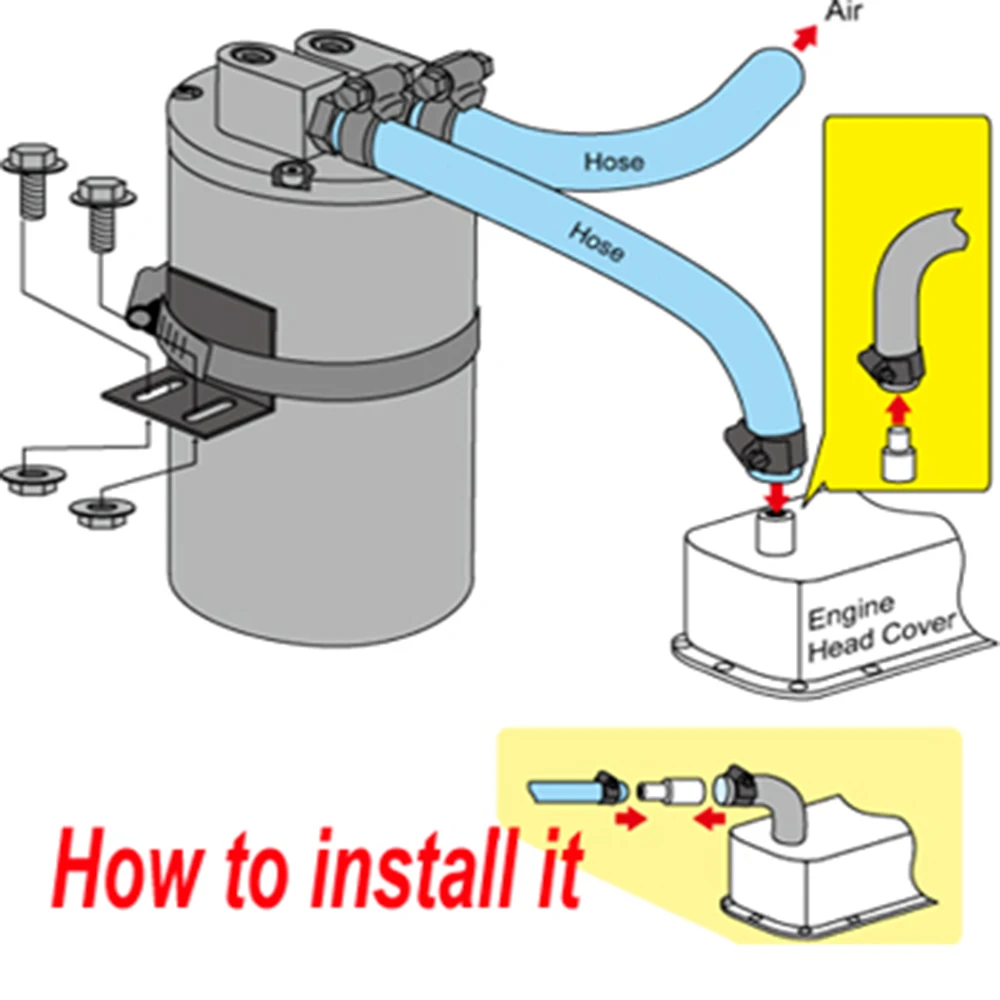 Air

Hose

Hose

Engine Head Cover

How to install it