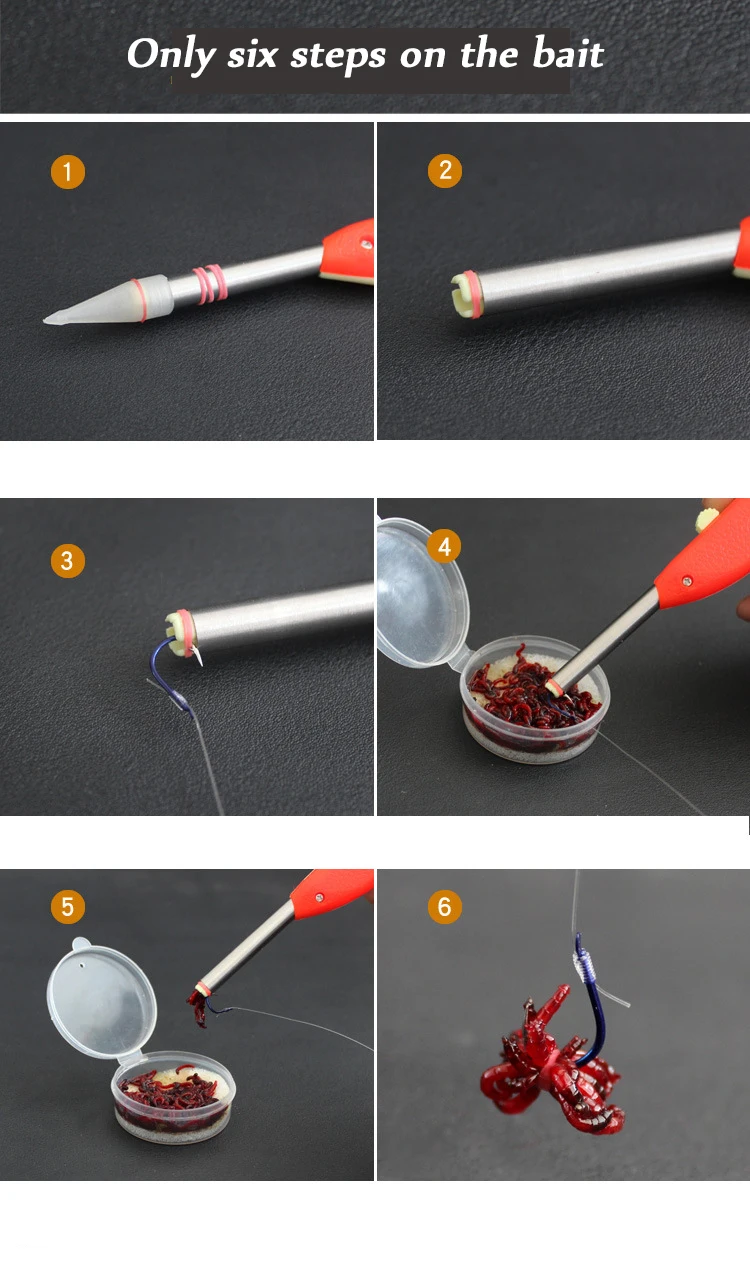 Only six steps on the bait

1

2

3

4

5

6