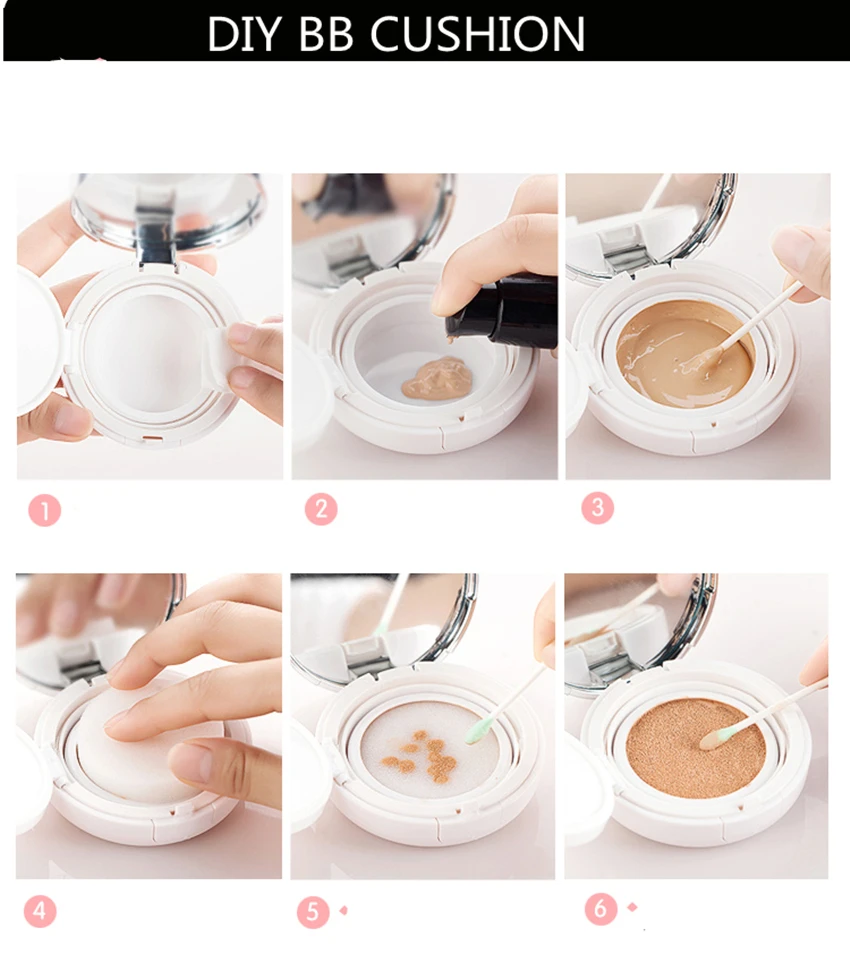 DIY BB CUSHION

1

2

3

4

5

6