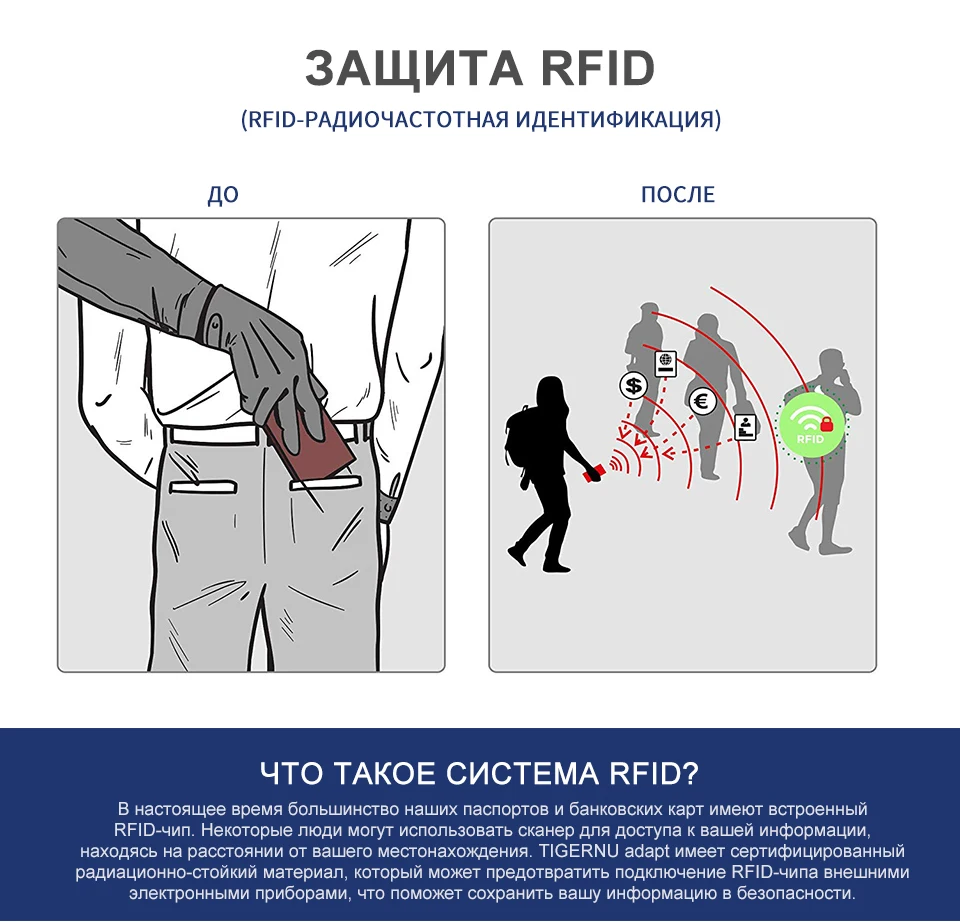 ЗАЩИТА RFID

(RFID-РАДИОЧАСТОТНАЯ ИДЕНТИФИКАЦИЯ)

ДО

ПОСЛЕ

$

€

RFID

ЧТО ТАКОЕ СИСТЕМА RFID?

В настоящее время большинство наших паспортов и банковских карт имеют встроенный RFID-чип. Некоторые люди могут использовать сканер для доступа к вашей информации, находясь на расстоянии от вашего местонахождения. TIGERNU adapt имеет сертифицированный радиационно-стойкий материал, который может предотвратить подключение RFID-чипа внешними электронными приборами, что поможет сохранить вашу информацию в безопасности.