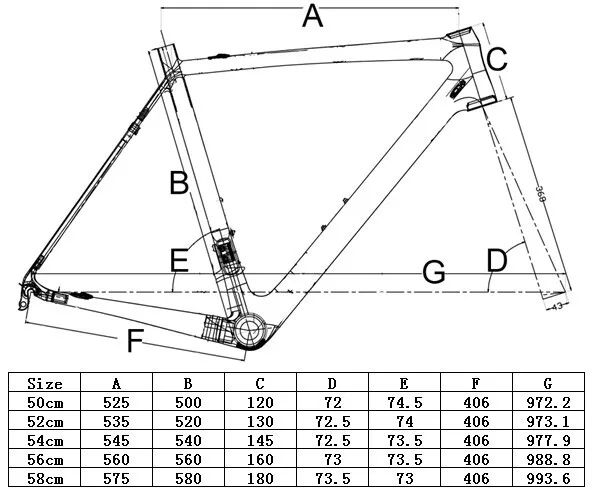 A

C

B

368

E

G

D

43

F

| Size | A | B | C | D | E | F | G |
|---|---|---|---|---|---|---|---|
| 50cm | 525 | 500 | 120 | 72 | 74.5 | 406 | 972.2 |
| 52cm | 535 | 520 | 130 | 72.5 | 74 | 406 | 973.1 |
| 54cm | 545 | 540 | 145 | 72.5 | 73.5 | 406 | 977.9 |
| 56cm | 560 | 560 | 160 | 73 | 73.5 | 406 | 988.8 |
| 58cm | 575 | 580 | 180 | 73.5 | 73 | 406 | 993.6 |