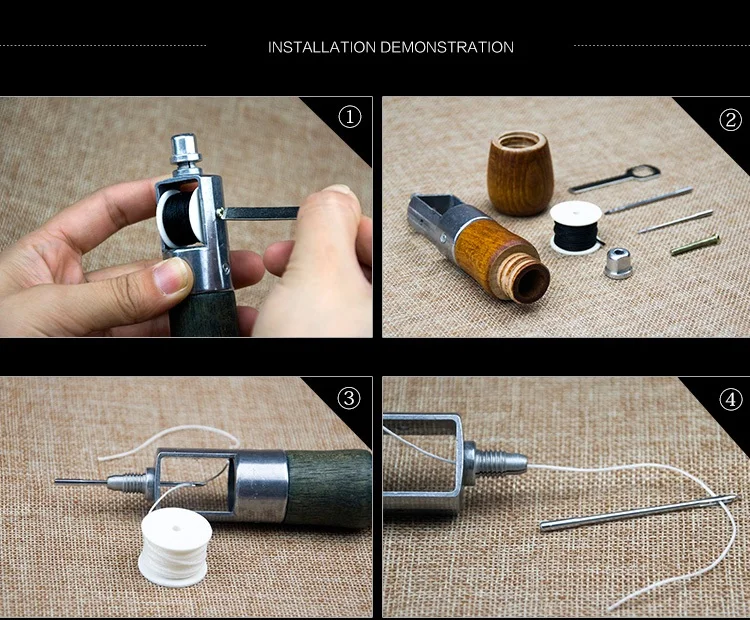 INSTALLATION DEMONSTRATION

①

②

③

④