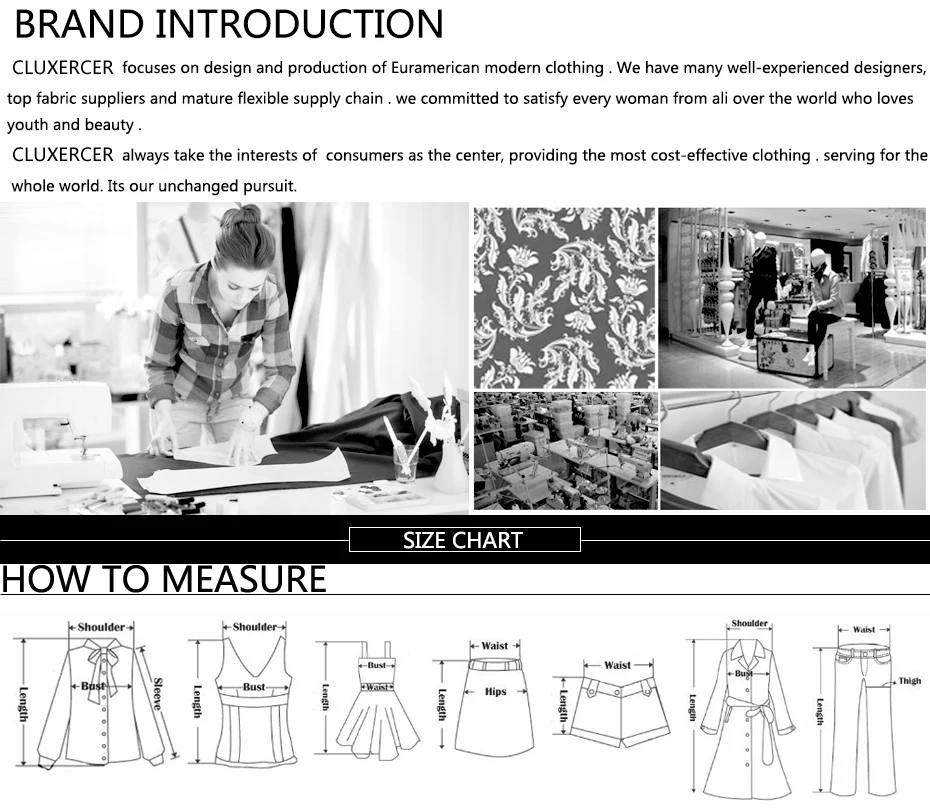 BRAND INTRODUCTION

CLUXERCER focuses on design and production of Euramerican modern clothing . We have many well-experienced designers, top fabric suppliers and mature flexible supply chain . we committed to satisfy every woman from ali over the world who loves youth and beauty .

CLUXERCER always take the interests of consumers as the center, providing the most cost-effective clothing . serving for the whole world. Its our unchanged pursuit.

SIZE CHART

HOW TO MEASURE

Shoulder
Bust
Sleeve
Length

Shoulder
Bust
Length

Bust
Waist
Length

Waist
Hips
Length

Waist
Length

Shoulder
Bust
Length

Waist
Thigh
Length