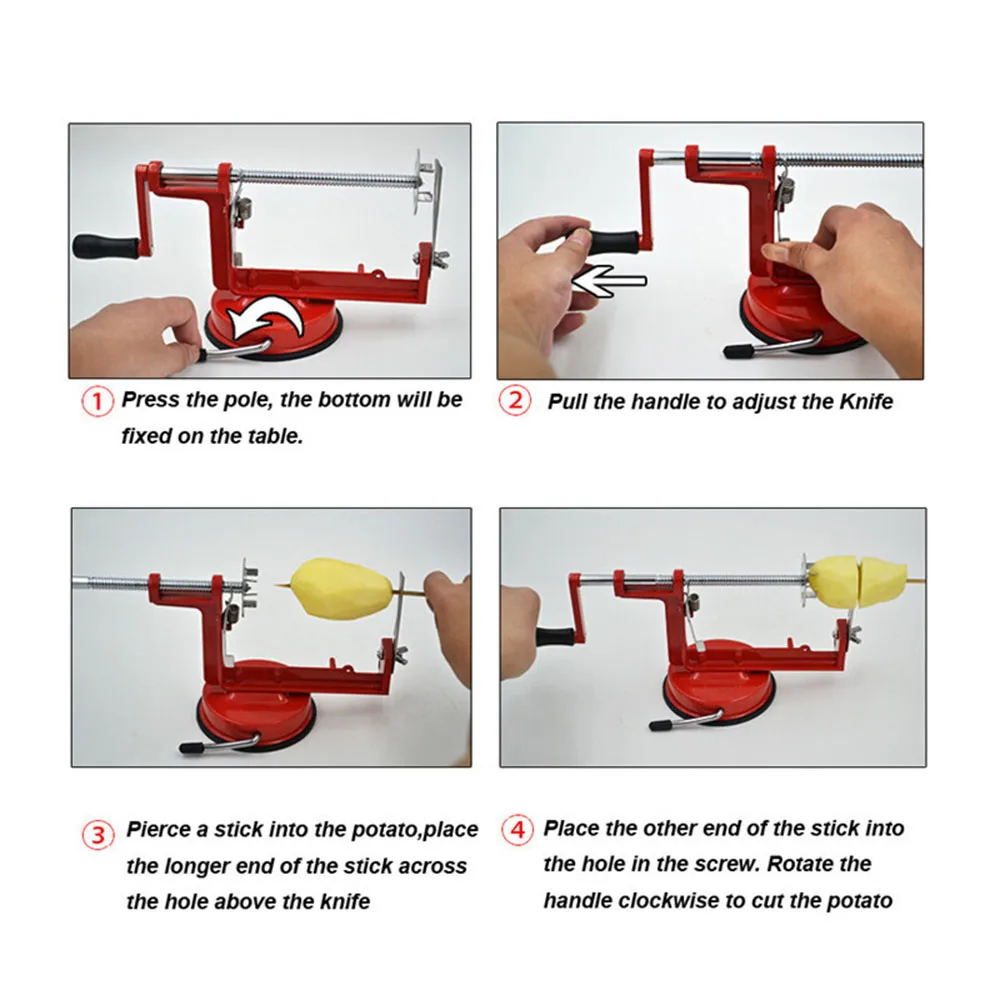 ① Press the pole, the bottom will be fixed on the table.

② Pull the handle to adjust the Knife

③ Pierce a stick into the potato,place the longer end of the stick across the hole above the knife

④ Place the other end of the stick into the hole in the screw. Rotate the handle clockwise to cut the potato