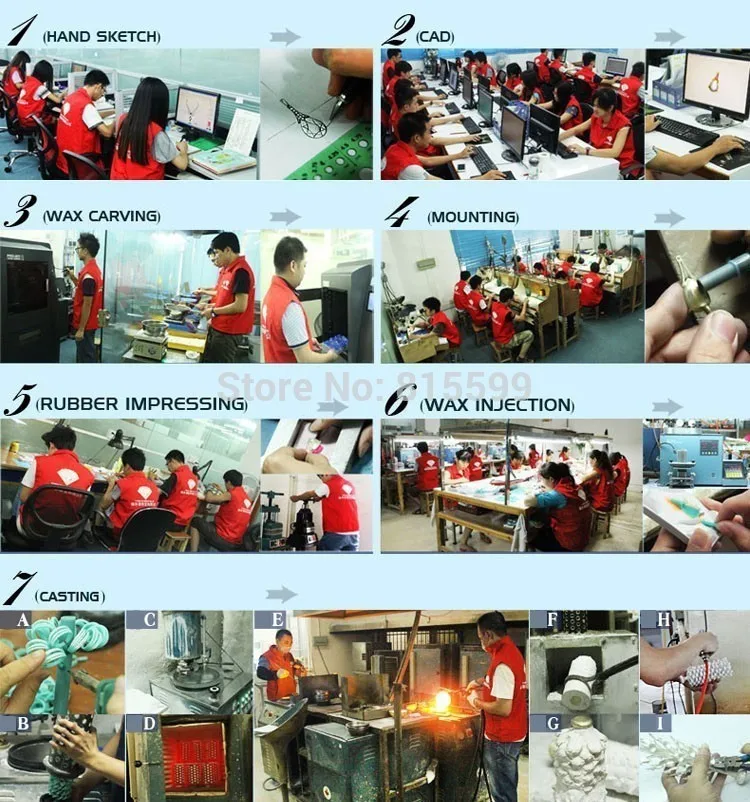 1 (HAND SKETCH)

2 (CAD)

3 (WAX CARVING)

4 (MOUNTING)

Store No: 815599

5 (RUBBER IMPRESSING)

6 (WAX INJECTION)

7 (CASTING)

A

C

E

F

H

B

D

G

I