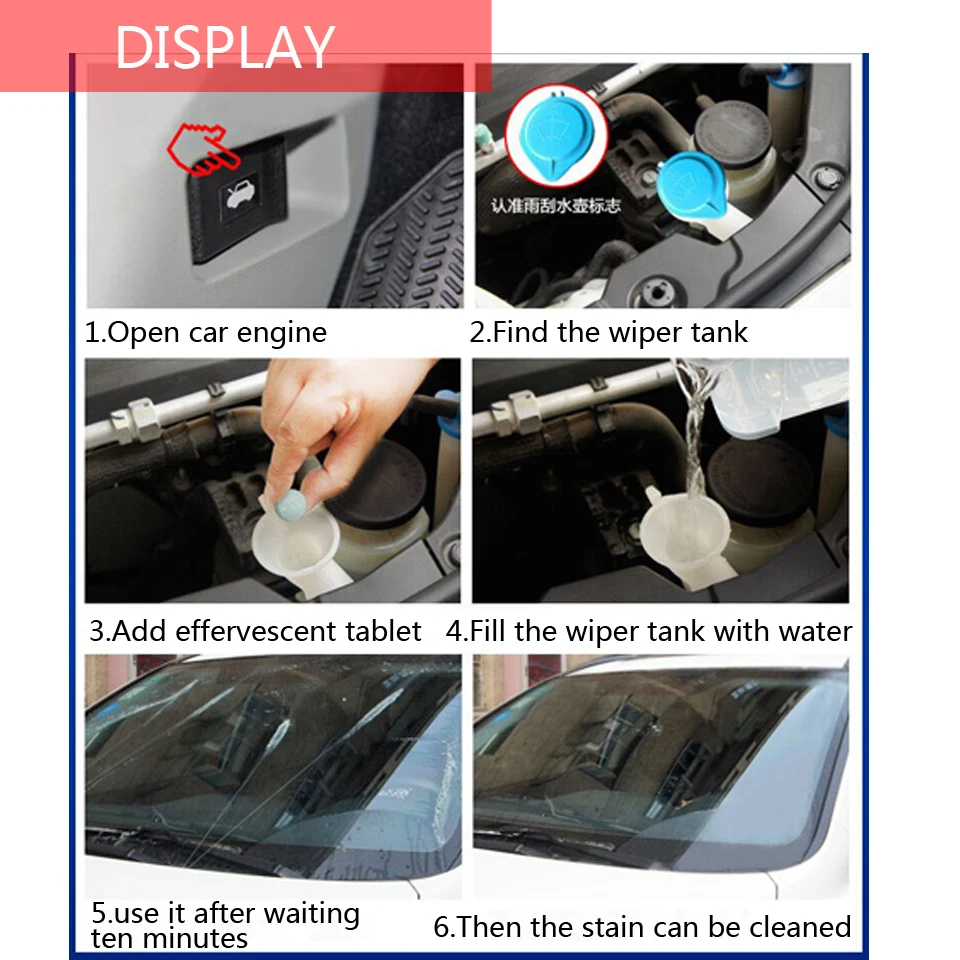 DISPLAY

认准雨刮水壶标志

1.Open car engine

2.Find the wiper tank

3.Add effervescent tablet

4.Fill the wiper tank with water

5.use it after waiting ten minutes

6.Then the stain can be cleaned