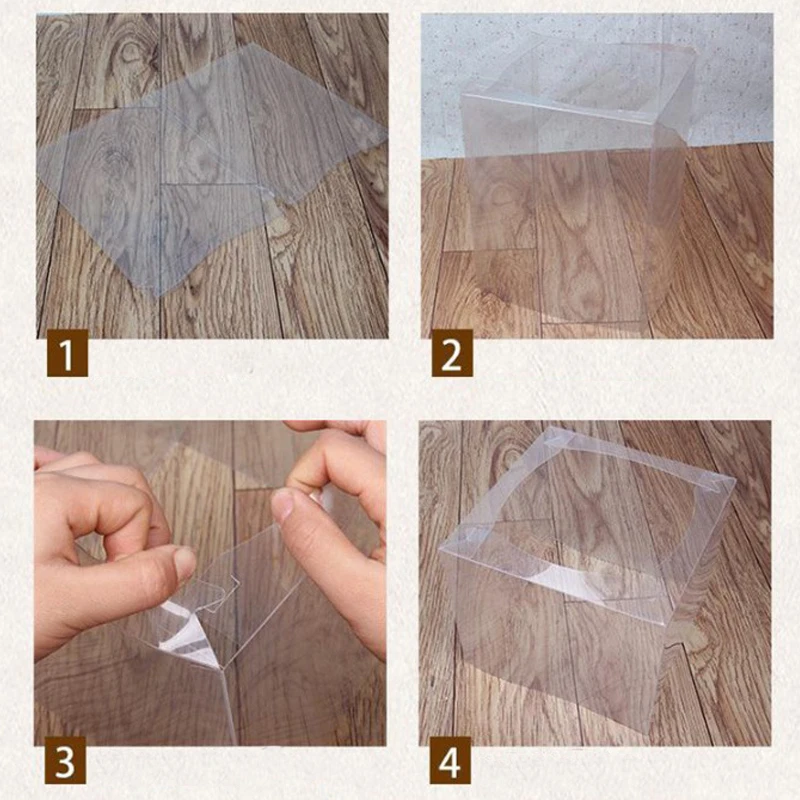 1

2

3

4