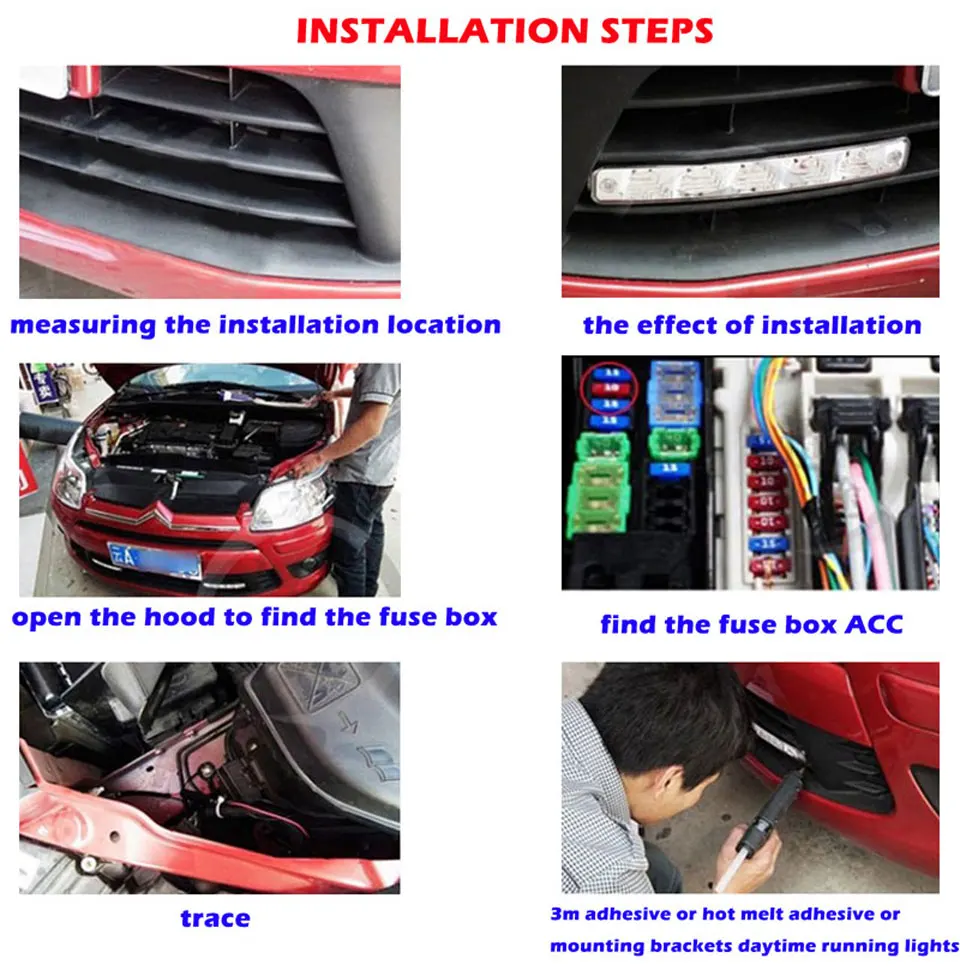 INSTALLATION STEPS

measuring the installation location

the effect of installation

open the hood to find the fuse box

find the fuse box ACC

trace

3m adhesive or hot melt adhesive or mounting brackets daytime running lights