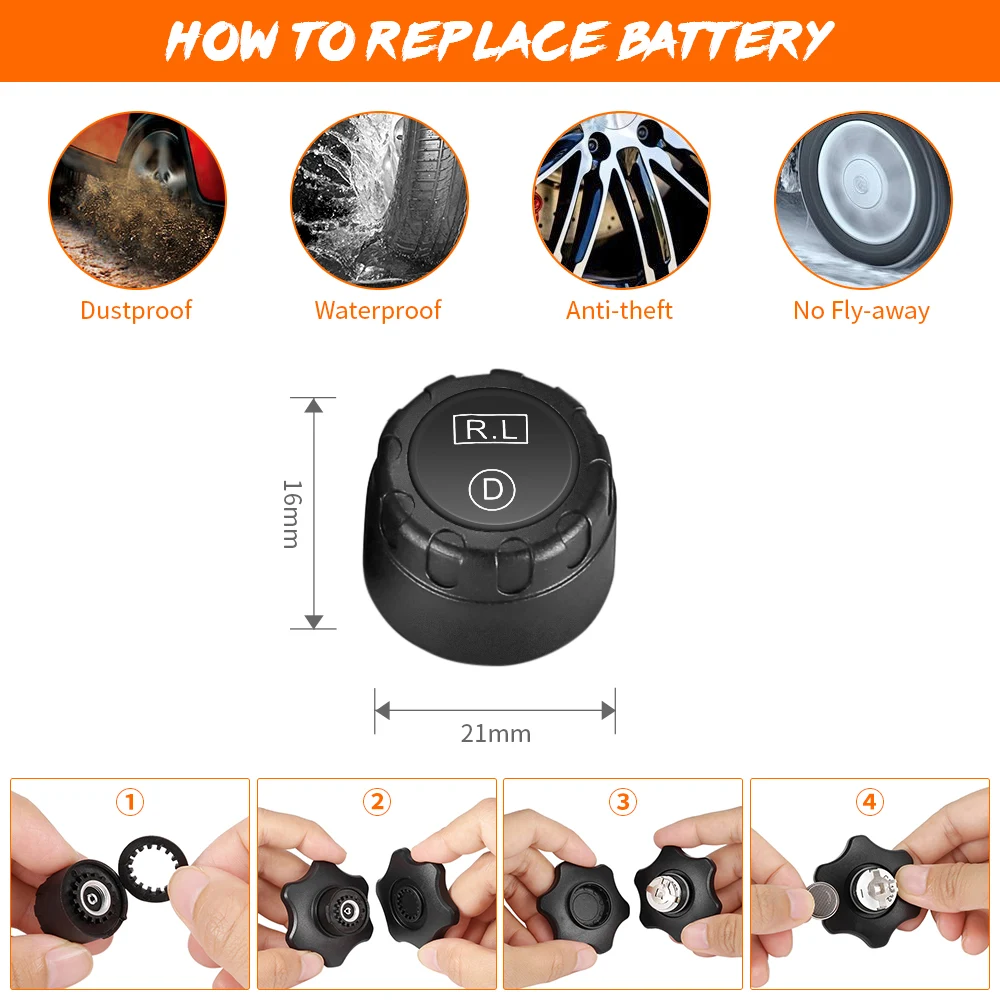 HOW TO REPLACE BATTERY

Dustproof

Waterproof

Anti-theft

No Fly-away

R.L

D

16mm

21mm

1

2

3

4