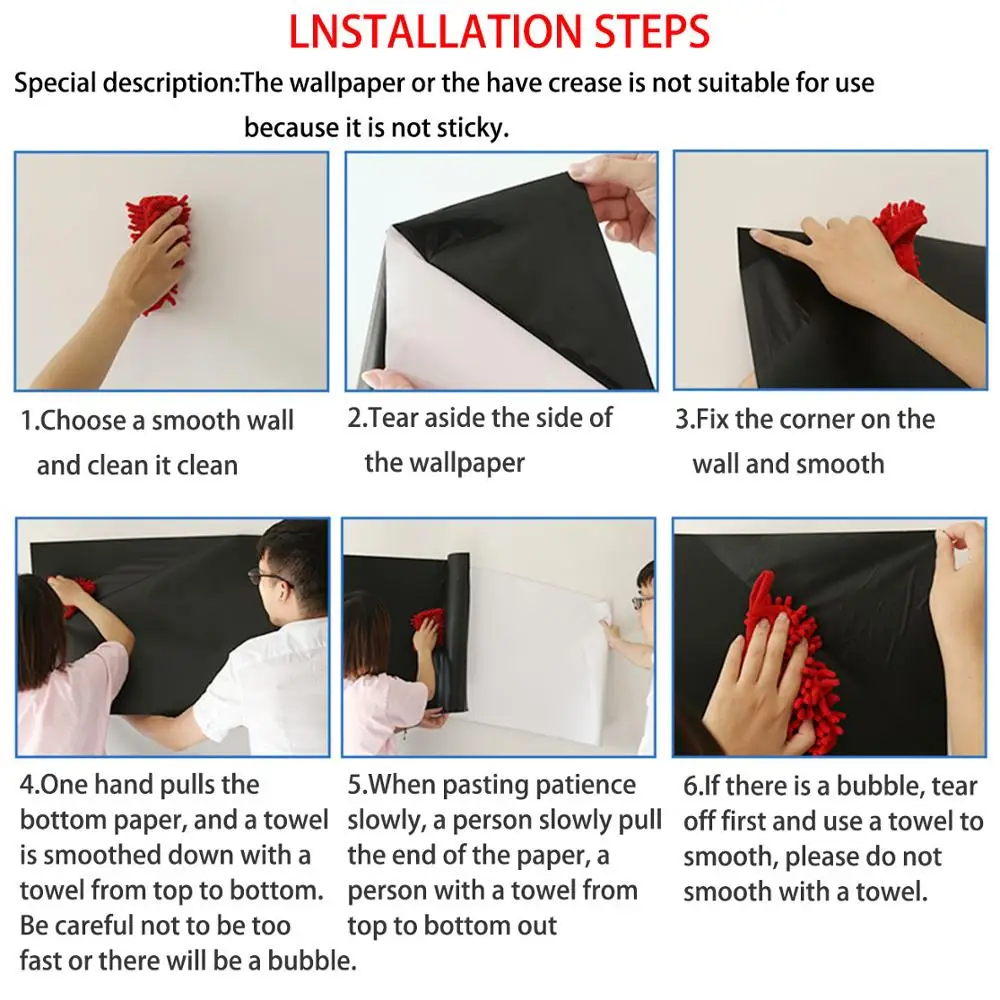 LNSTALLATION STEPS

Special description:The wallpaper or the have crease is not suitable for use because it is not sticky.

1.Choose a smooth wall and clean it clean

2.Tear aside the side of the wallpaper

3.Fix the corner on the wall and smooth

4.One hand pulls the bottom paper, and a towel is smoothed down with a towel from top to bottom. Be careful not to be too fast or there will be a bubble.

5.When pasting patience slowly, a person slowly pull the end of the paper, a person with a towel from top to bottom out

6.If there is a bubble, tear off first and use a towel to smooth, please do not smooth with a towel.