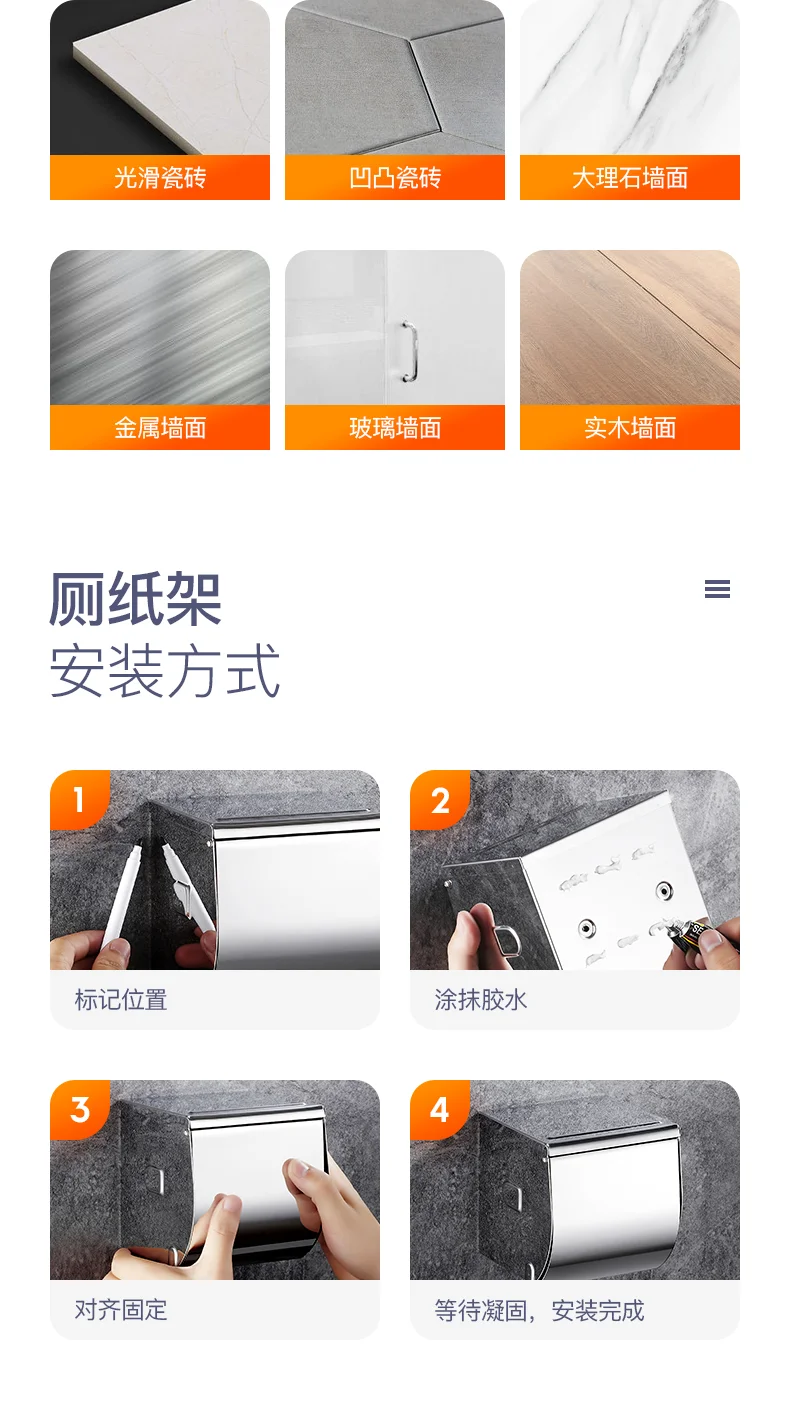 光滑瓷砖
凹凸瓷砖
大理石墙面

金属墙面
玻璃墙面
实木墙面

厕纸架
安装方式

1
标记位置

2
涂抹胶水

3
对齐固定

4
等待凝固，安装完成