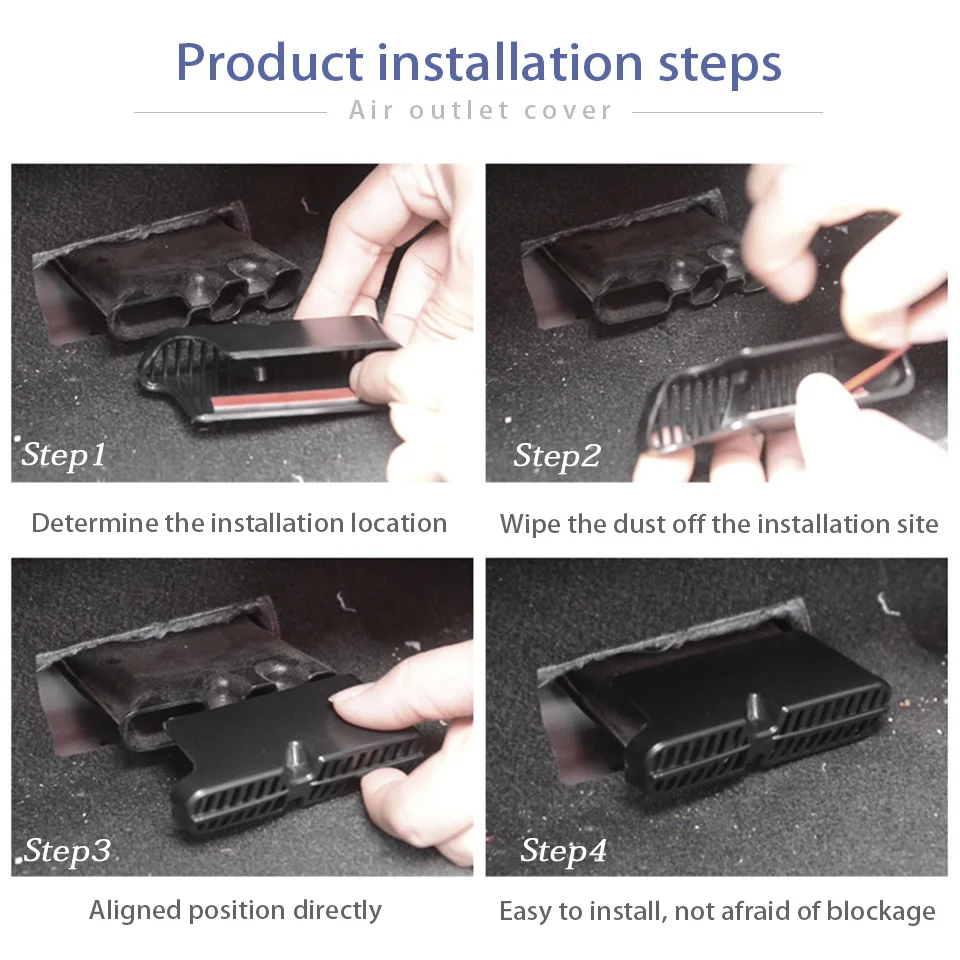 Product installation steps

Air outlet cover

Step1

Determine the installation location

Step2

Wipe the dust off the installation site

Step3

Aligned position directly

Step4

Easy to install, not afraid of blockage