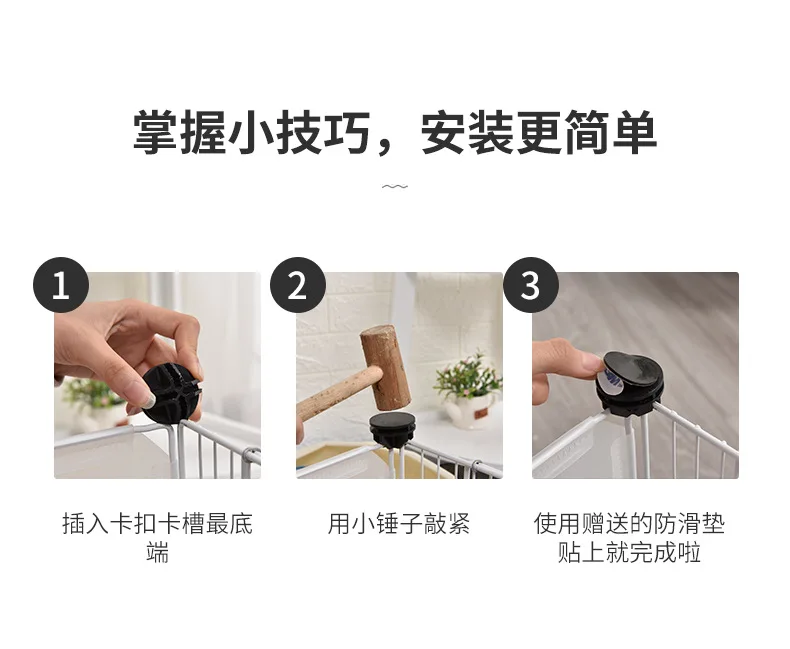 掌握小技巧，安装更简单

1

插入卡扣卡槽最底端

2

用小锤子敲紧

3

使用赠送的防滑垫贴上就完成啦