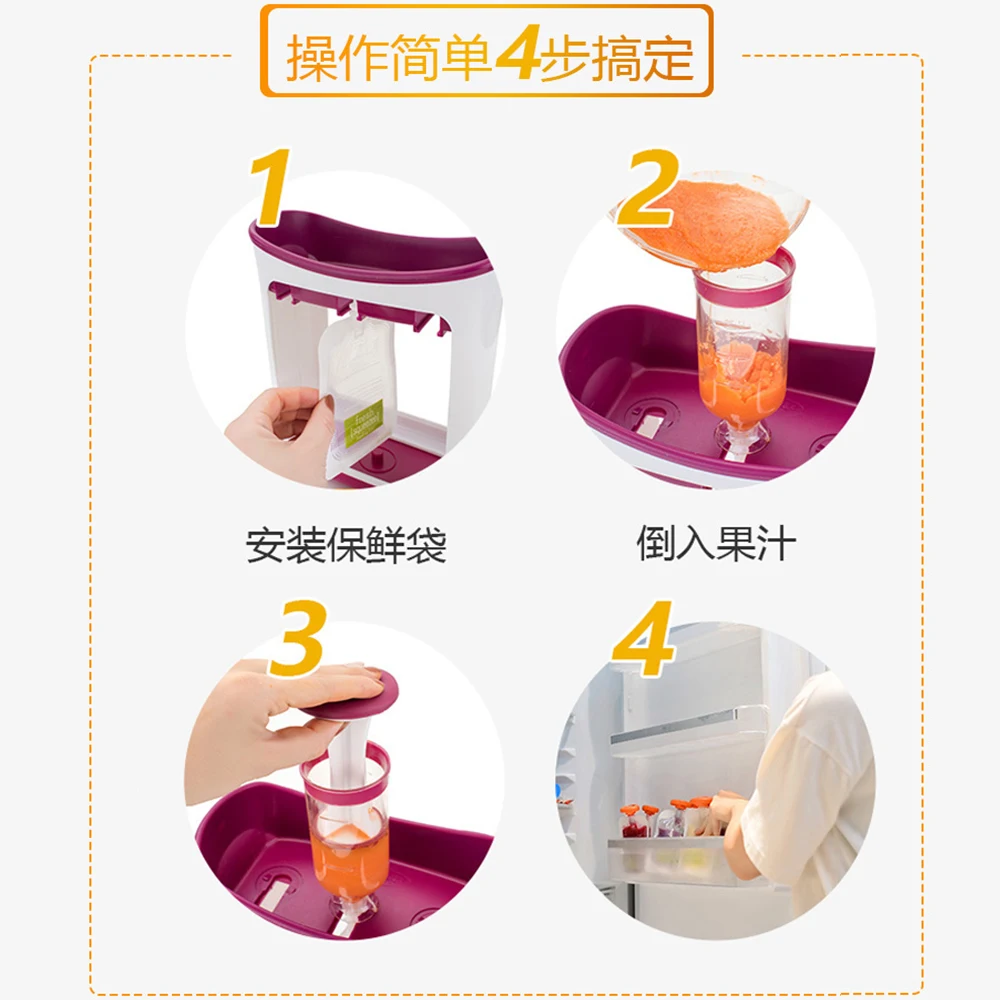 操作简单4步搞定

1

2

安装保鲜袋

倒入果汁

3

4