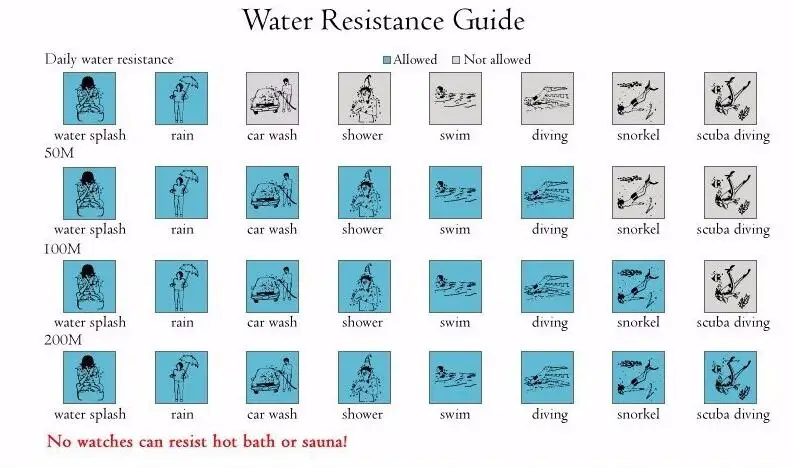 Water Resistance Guide

Daily water resistance

Allowed  Not allowed

water splash rain car wash shower swim diving snorkel scuba diving

50M

water splash rain car wash shower swim diving snorkel scuba diving

100M

water splash rain car wash shower swim diving snorkel scuba diving

200M

water splash rain car wash shower swim diving snorkel scuba diving

No watches can resist hot bath or sauna!