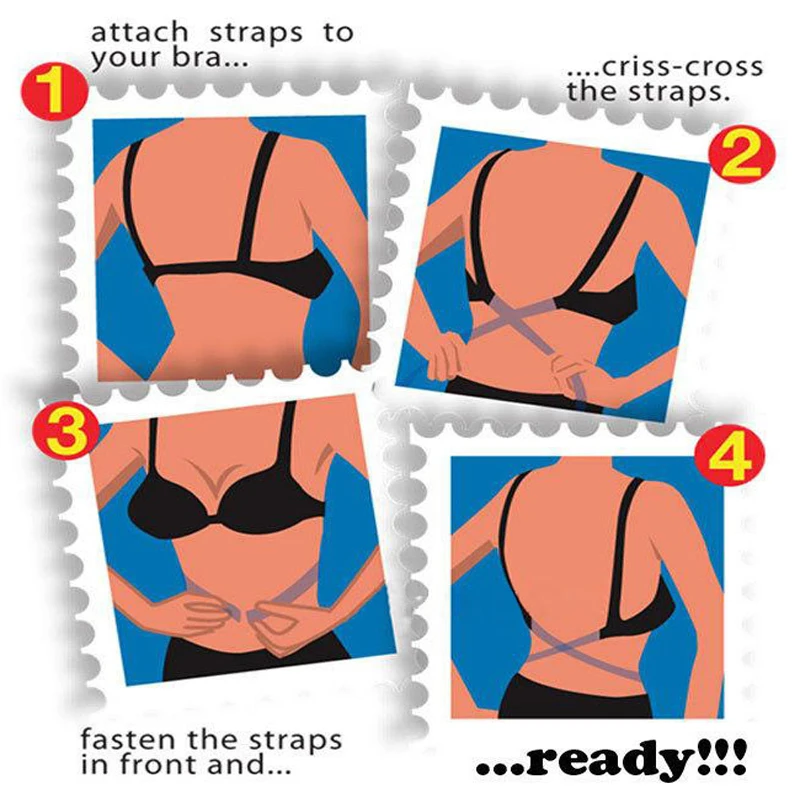 attach straps to your bra...

1

....criss-cross the straps.

2

3

4

fasten the straps in front and...

...ready!!!