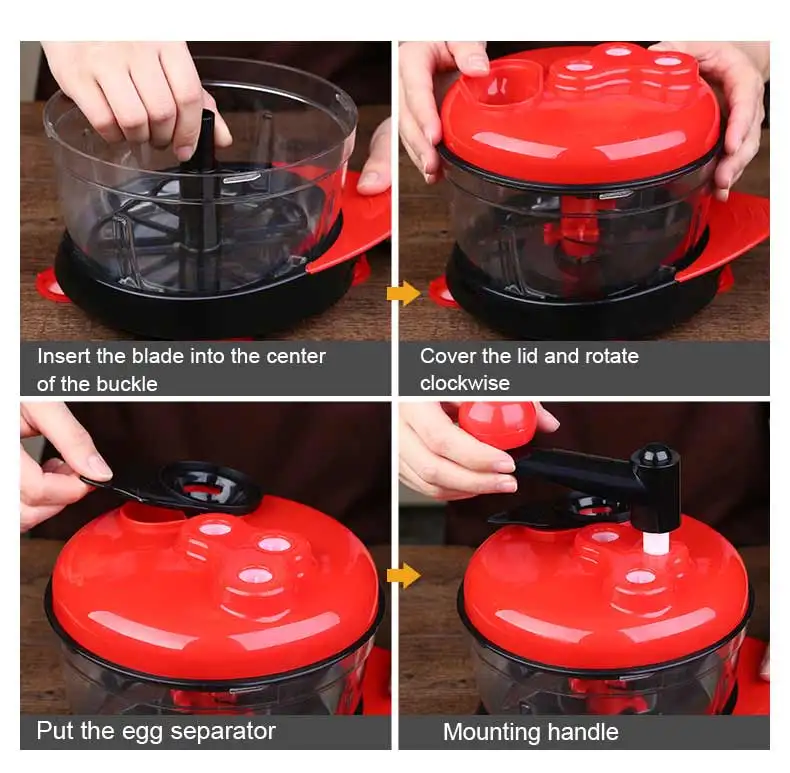 Insert the blade into the center of the buckle

Cover the lid and rotate clockwise

Put the egg separator

Mounting handle