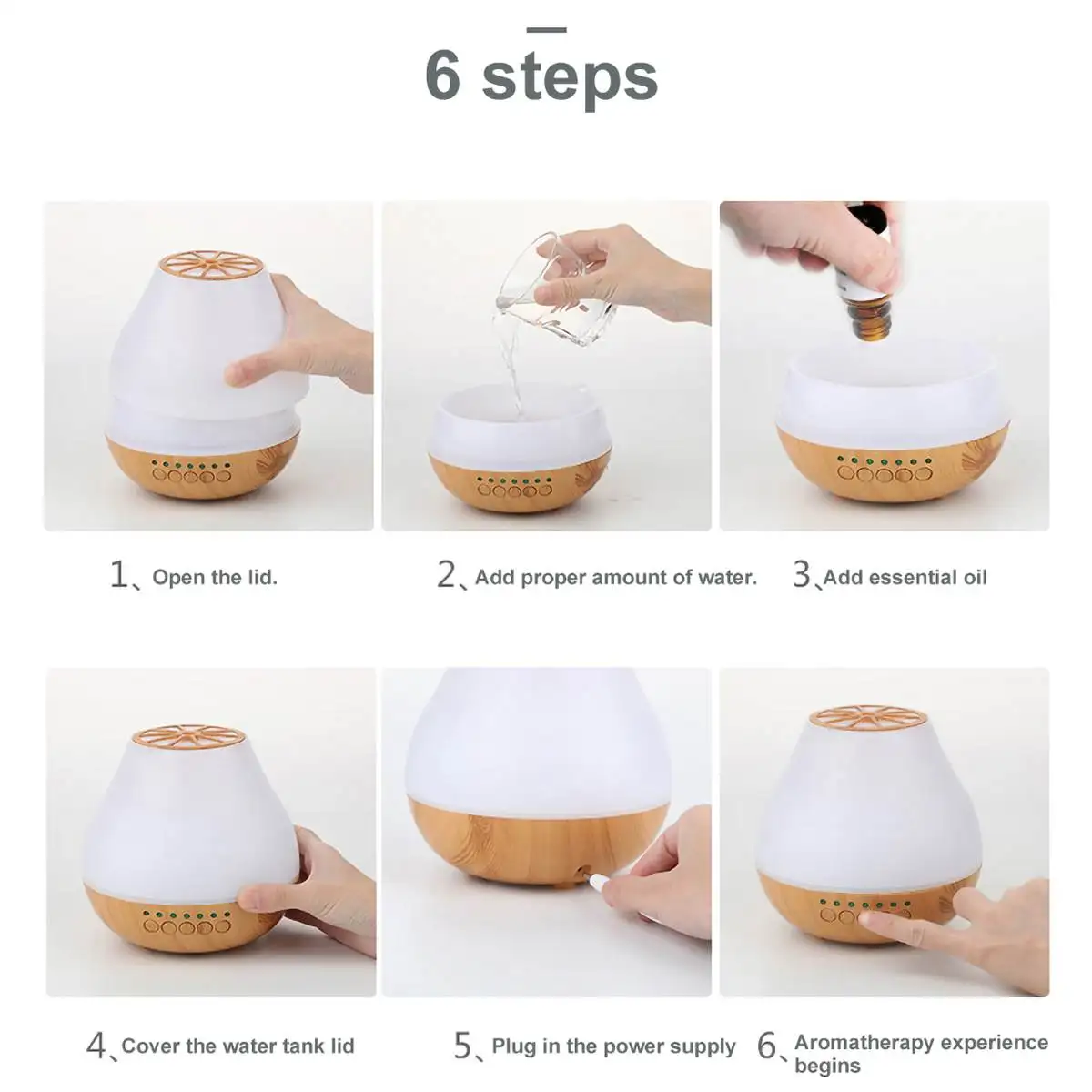 6 steps

1、Open the lid.

2、Add proper amount of water.

3、Add essential oil

4、Cover the water tank lid

5、Plug in the power supply

6、Aromatherapy experience begins