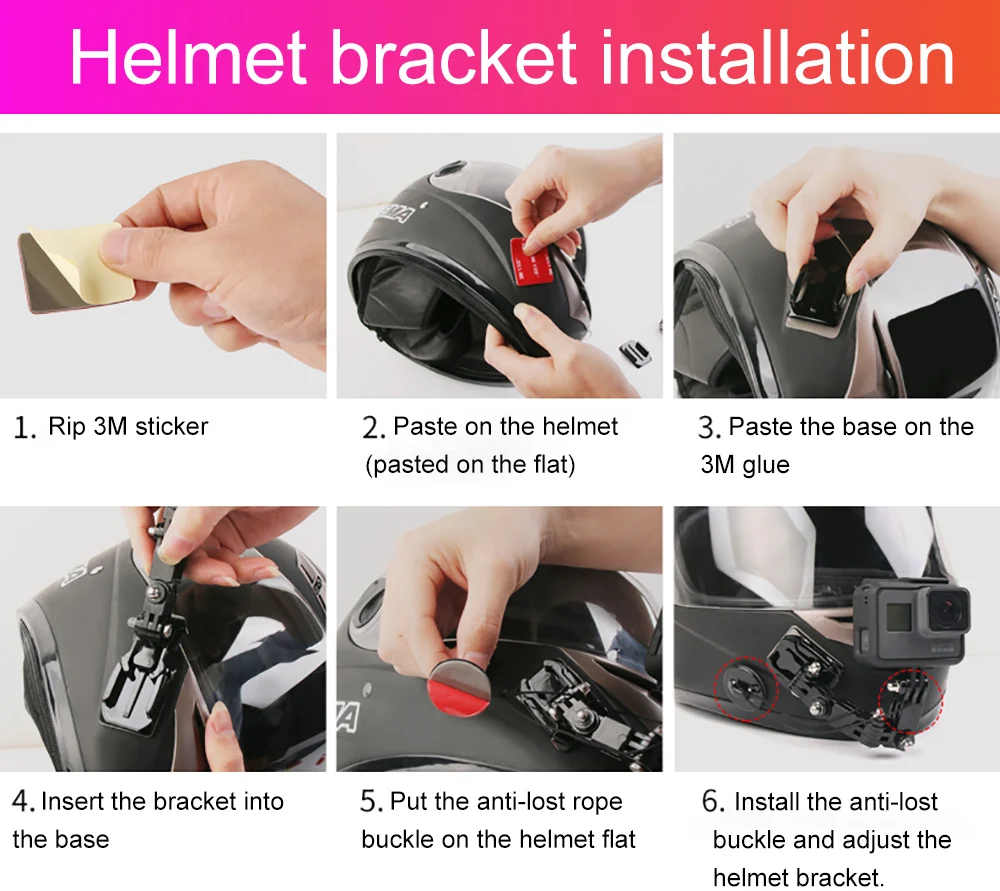 Helmet bracket installation

1. Rip 3M sticker

2. Paste on the helmet (pasted on the flat)

3. Paste the base on the 3M glue

4. Insert the bracket into the base

5. Put the anti-lost rope buckle on the helmet flat

6. Install the anti-lost buckle and adjust the helmet bracket.