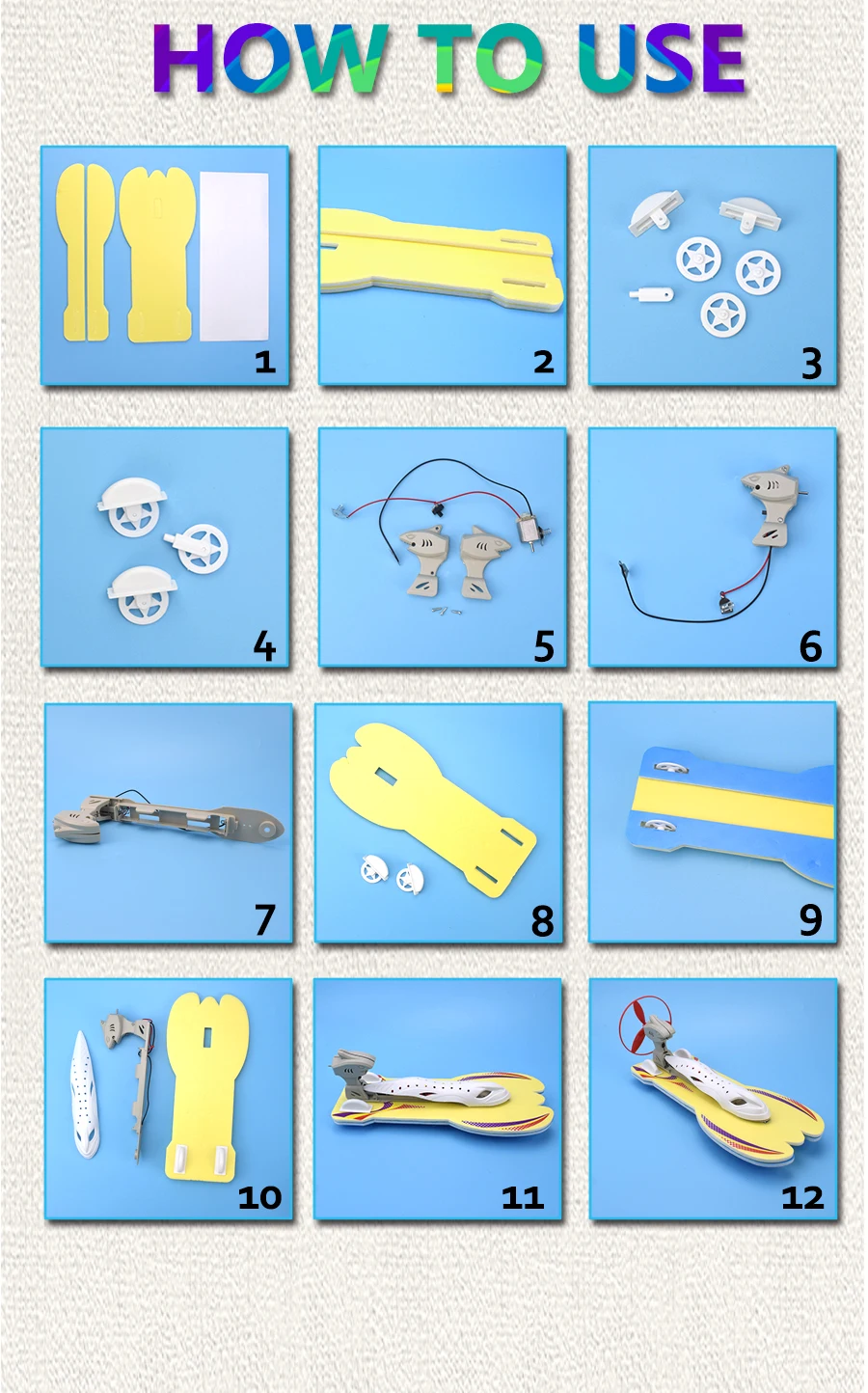 HOW TO USE

1

2

3

4

5

6

7

8

9

10

11

12