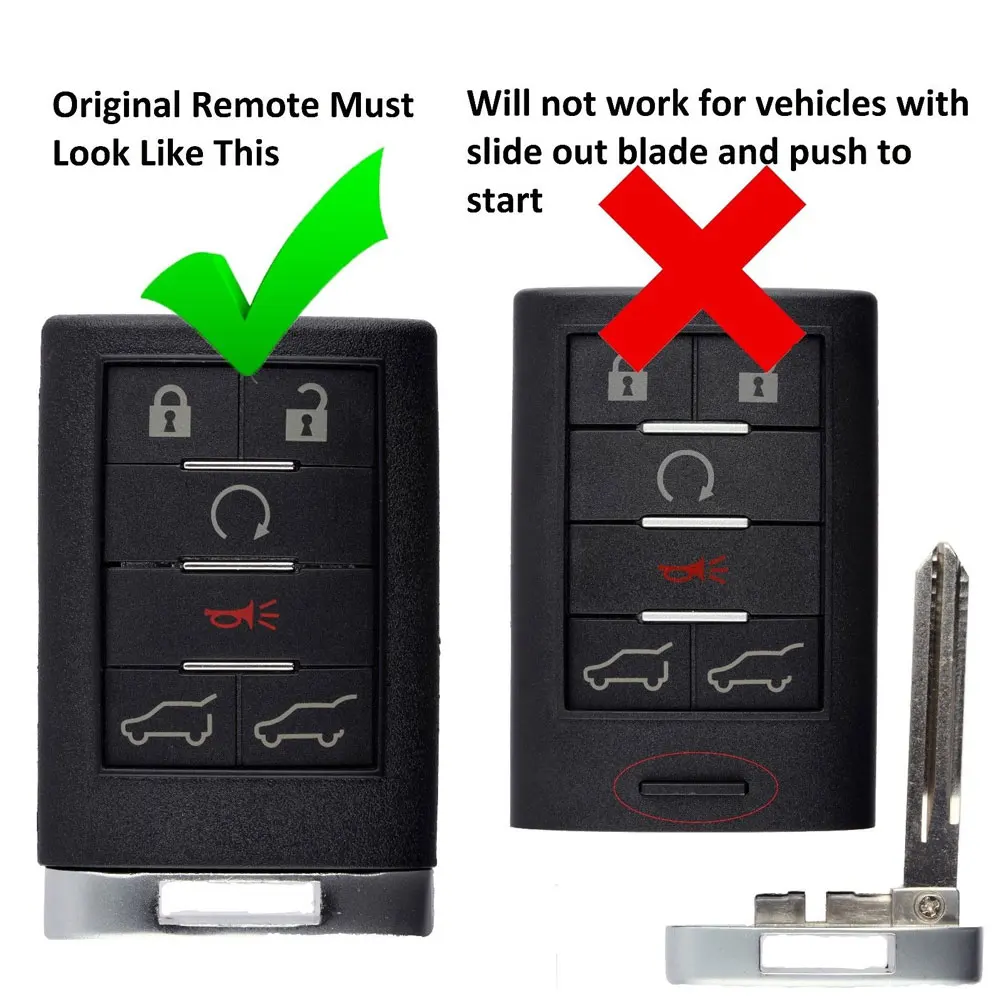 Original Remote Must Look Like This

Will not work for vehicles with slide out blade and push to start