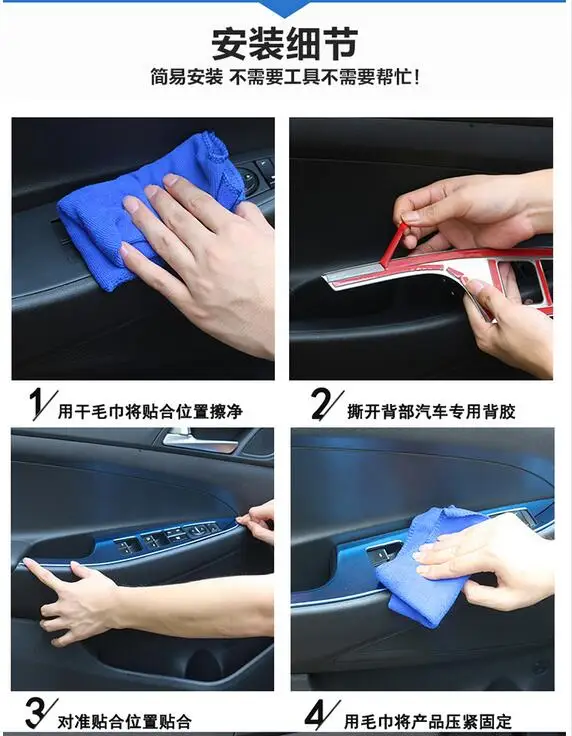 安装细节
简易安装 不需要工具不需要帮忙!

1 用干毛巾将贴合位置擦净

2 撕开背部汽车专用背胶

3 对准贴合位置贴合

4 用毛巾将产品压紧固定