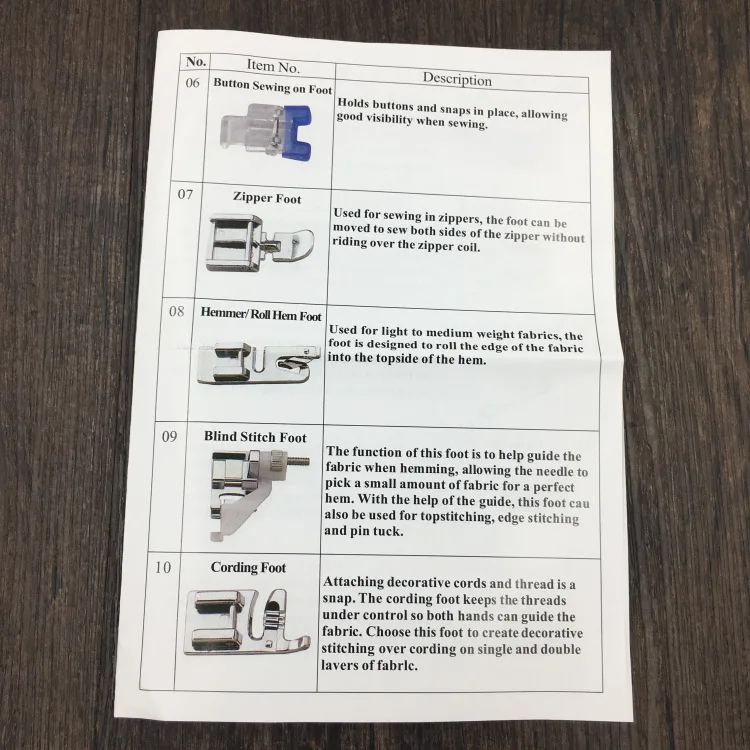 | No. | Item No. | Description |
|---|---|---|
| 06 | Button Sewing on Foot | Holds buttons and snaps in place, allowing good visibility when sewing. |
| 07 | Zipper Foot | Used for sewing in zippers, the foot can be moved to sew both sides of the zipper without riding over the zipper coil. |
| 08 | Hemmer/ Roll Hem Foot | Used for light to medium weight fabrics, the foot is designed to roll the edge of the fabric into the topside of the hem. |
| 09 | Blind Stitch Foot | The function of this foot is to help guide the fabric when hemming, allowing the needle to pick a small amount of fabric for a perfect hem. With the help of the guide, this foot cau also be used for topstitching, edge stitching and pin tuck. |
| 10 | Cording Foot | Attaching decorative cords and thread is a snap. The cording foot keeps the threads under control so both hands can guide the fabric. Choose this foot to create decorative stitching over cording on single and double lavers of fabrlc. |