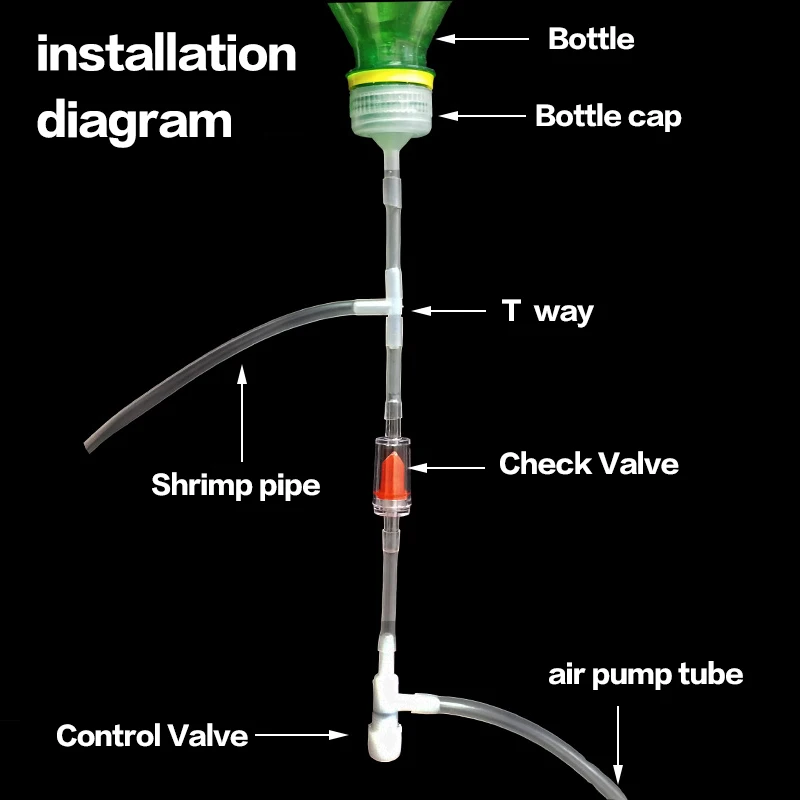 installation diagram

Bottle

Bottle cap

T way

Shrimp pipe

Check Valve

air pump tube

Control Valve