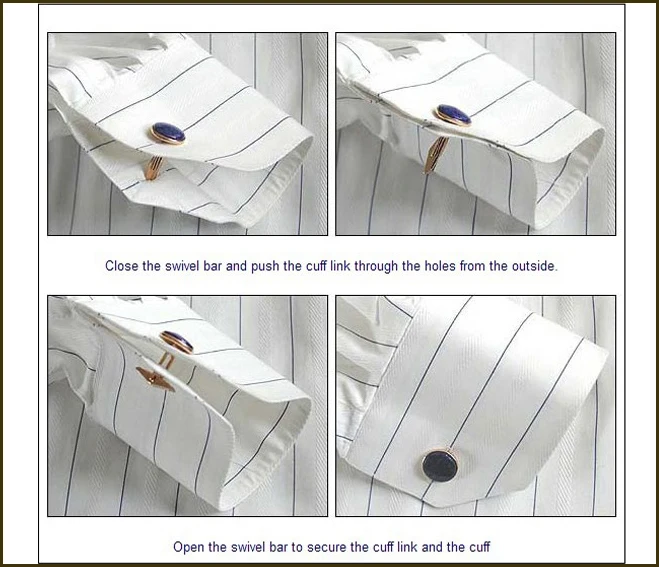 Close the swivel bar and push the cuff link through the holes from the outside.

Open the swivel bar to secure the cuff link and the cuff