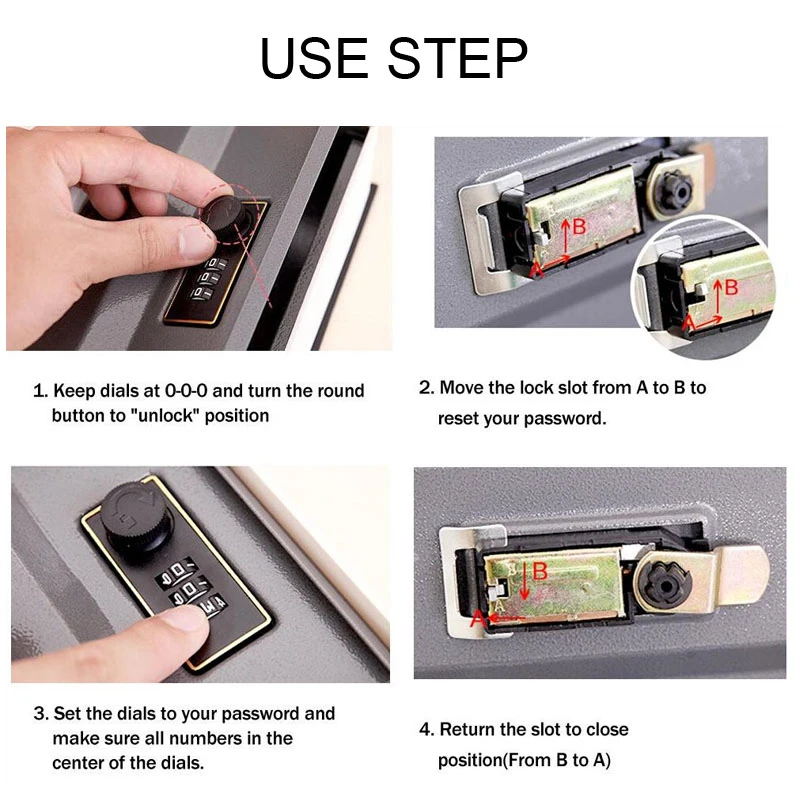 USE STEP

B
A
B
A

1. Keep dials at 0-0-0 and turn the round button to "unlock" position

2. Move the lock slot from A to B to reset your password.

B
A

3. Set the dials to your password and make sure all numbers in the center of the dials.

4. Return the slot to close position(From B to A)