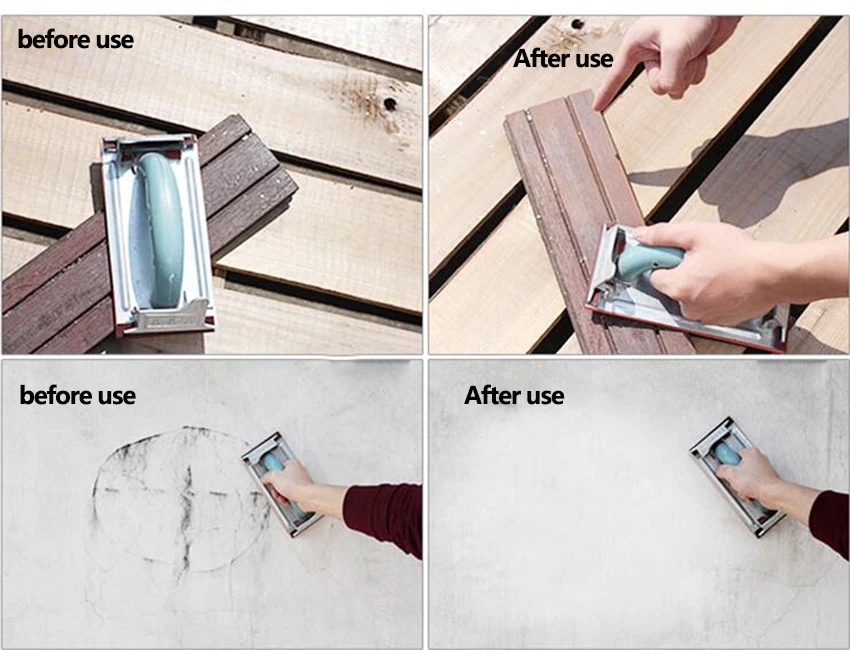 before use

After use

before use

After use