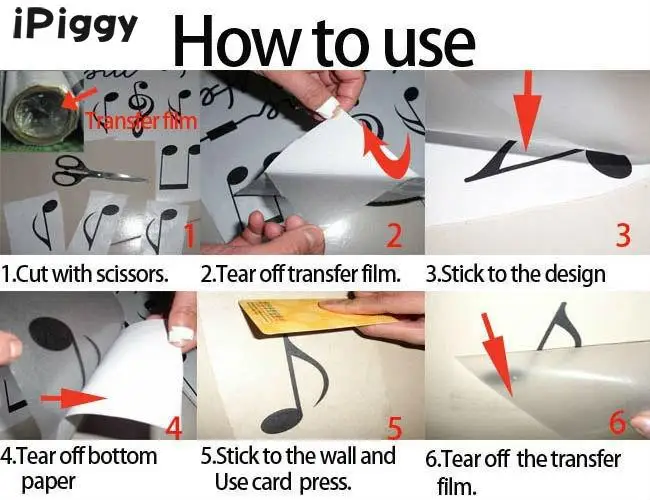 iPiggy How to use

Transfer film

1

2

3

1.Cut with scissors.

2.Tear off transfer film.

3.Stick to the design

4

5

6

4.Tear off bottom paper

5.Stick to the wall and Use card press.

6.Tear off the transfer film.