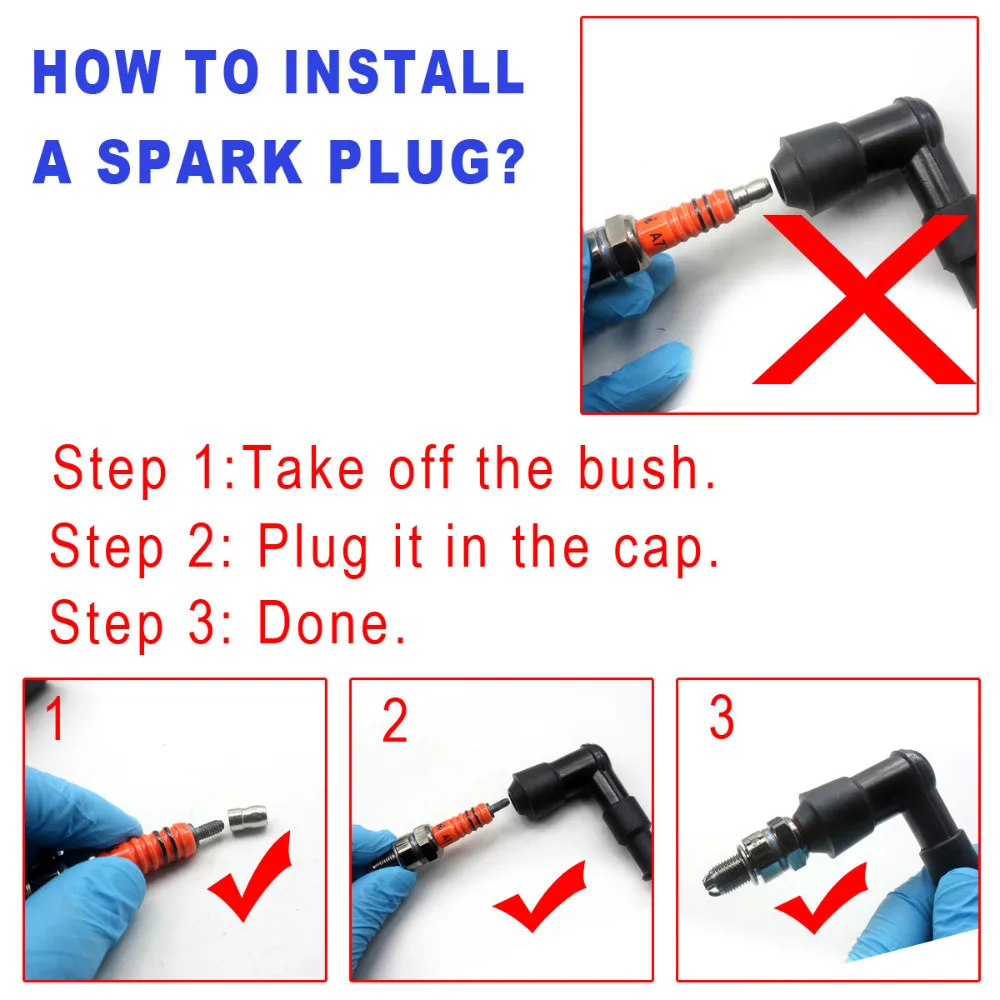 HOW TO INSTALL A SPARK PLUG?

Step 1:Take off the bush.
Step 2: Plug it in the cap.
Step 3: Done.

1

2

3