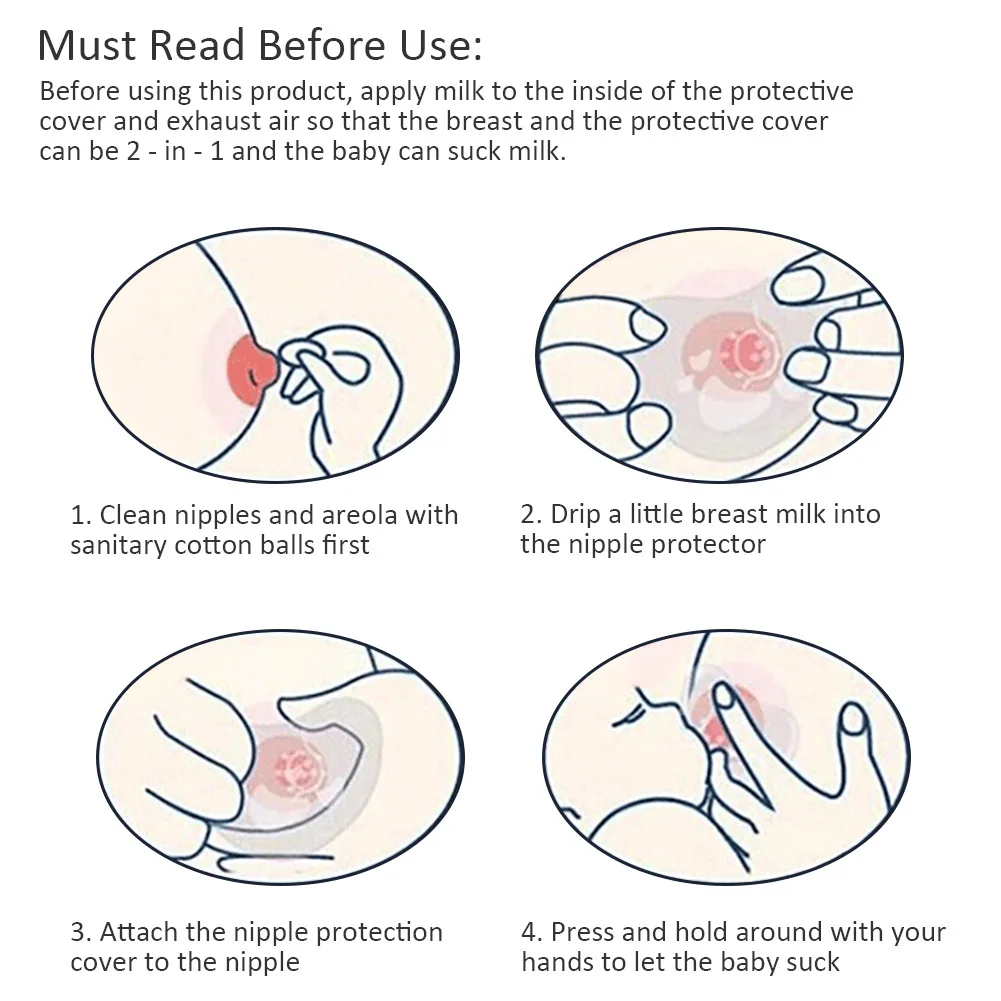 Must Read Before Use:
Before using this product, apply milk to the inside of the protective cover and exhaust air so that the breast and the protective cover can be 2 - in - 1 and the baby can suck milk.

1. Clean nipples and areola with sanitary cotton balls first

2. Drip a little breast milk into the nipple protector

3. Attach the nipple protection cover to the nipple

4. Press and hold around with your hands to let the baby suck