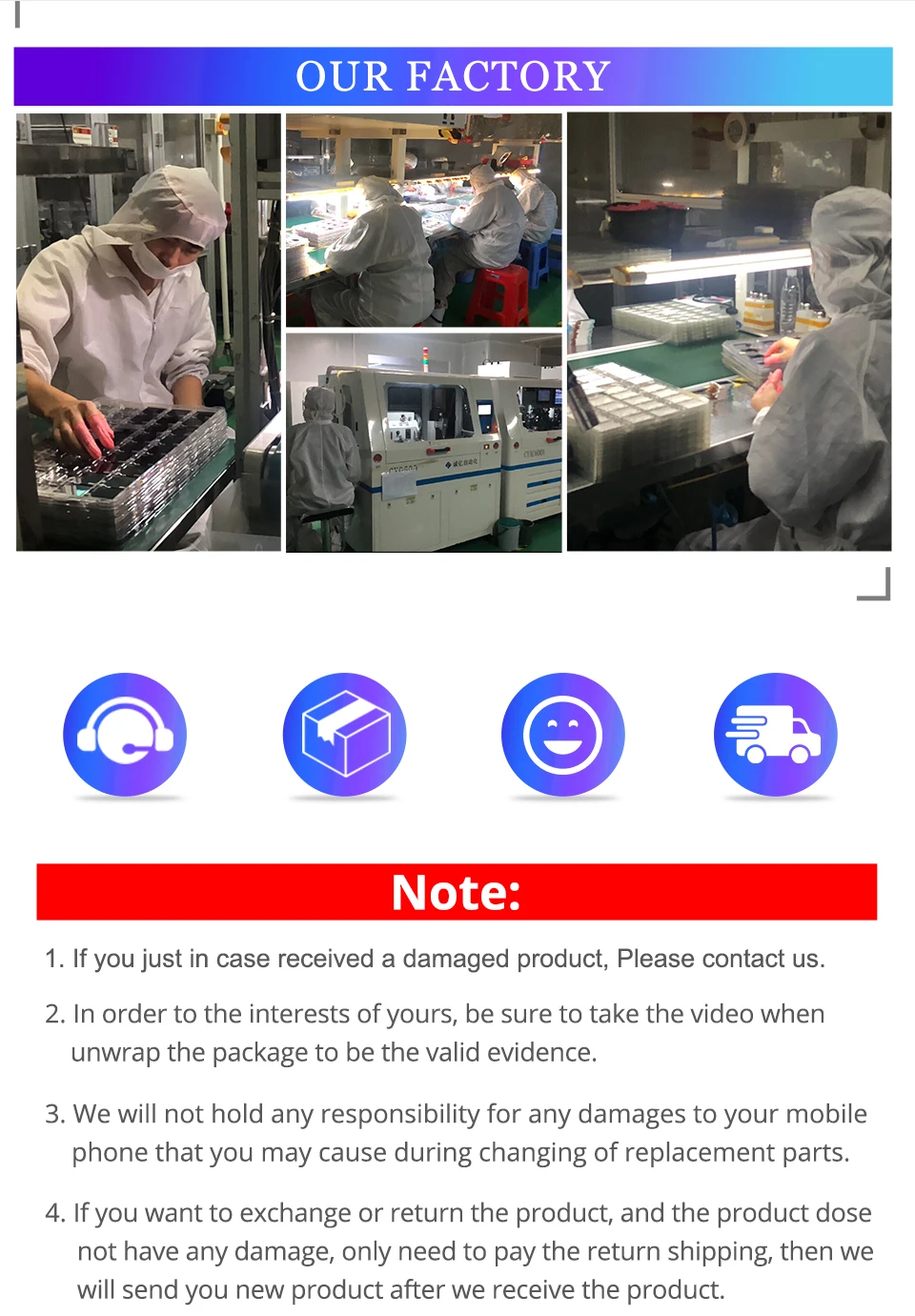 OUR FACTORY

Note:

1. If you just in case received a damaged product, Please contact us.

2. In order to the interests of yours, be sure to take the video when unwrap the package to be the valid evidence.

3. We will not hold any responsibility for any damages to your mobile phone that you may cause during changing of replacement parts.

4. If you want to exchange or return the product, and the product dose not have any damage, only need to pay the return shipping, then we will send you new product after we receive the product.