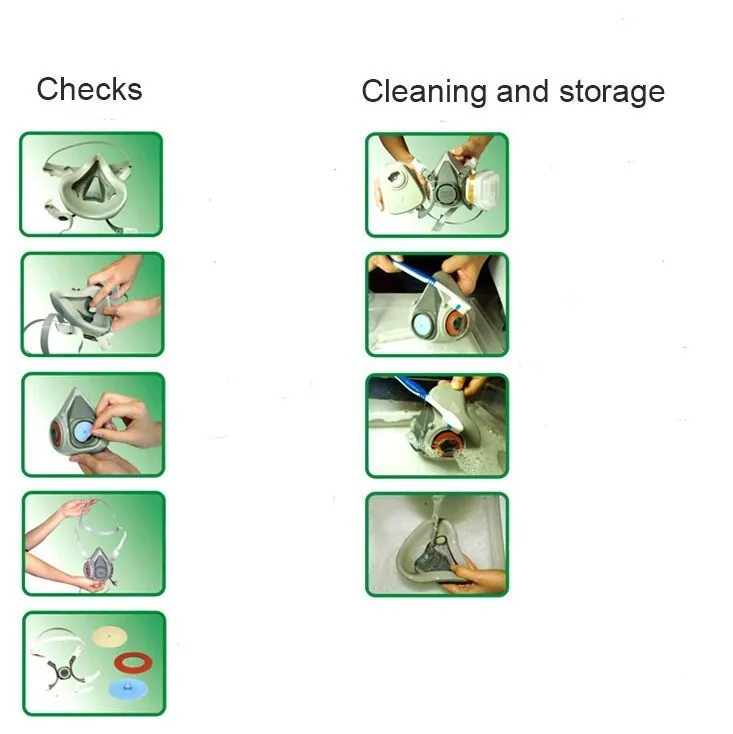 Checks

Cleaning and storage