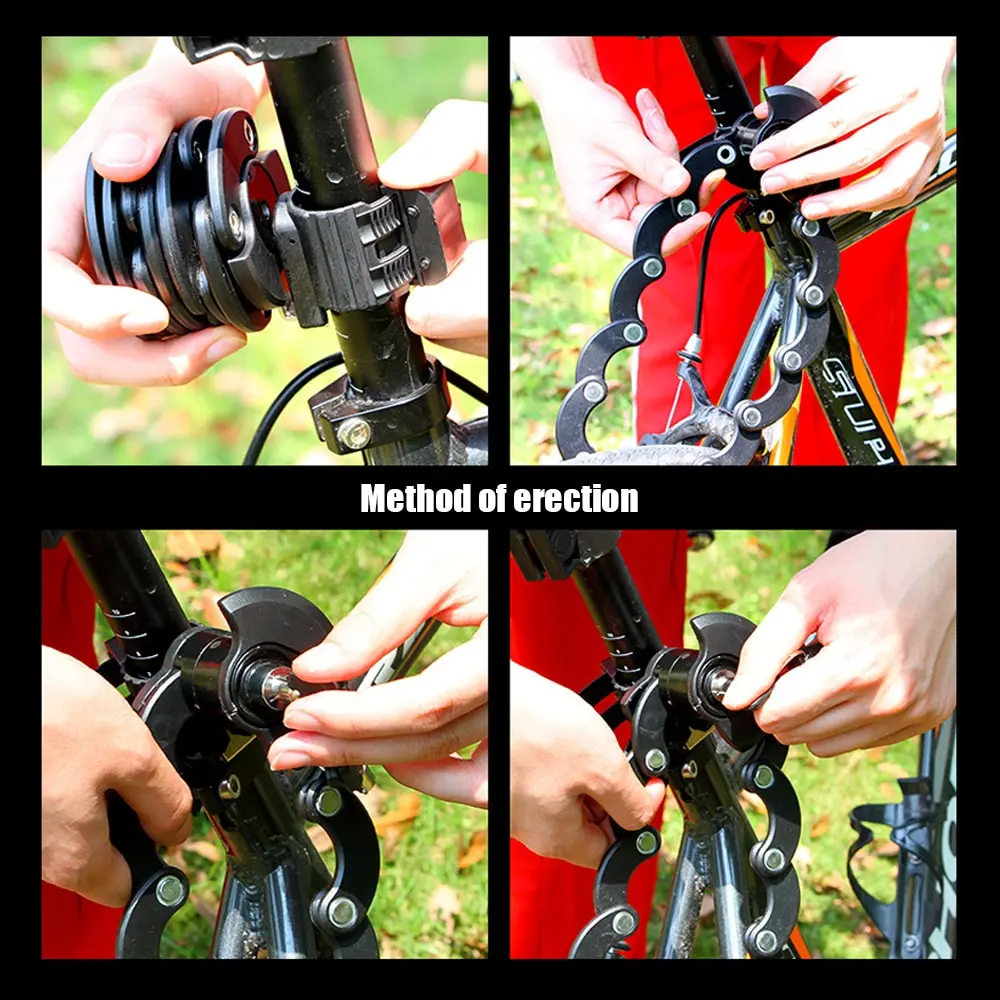 Method of erection