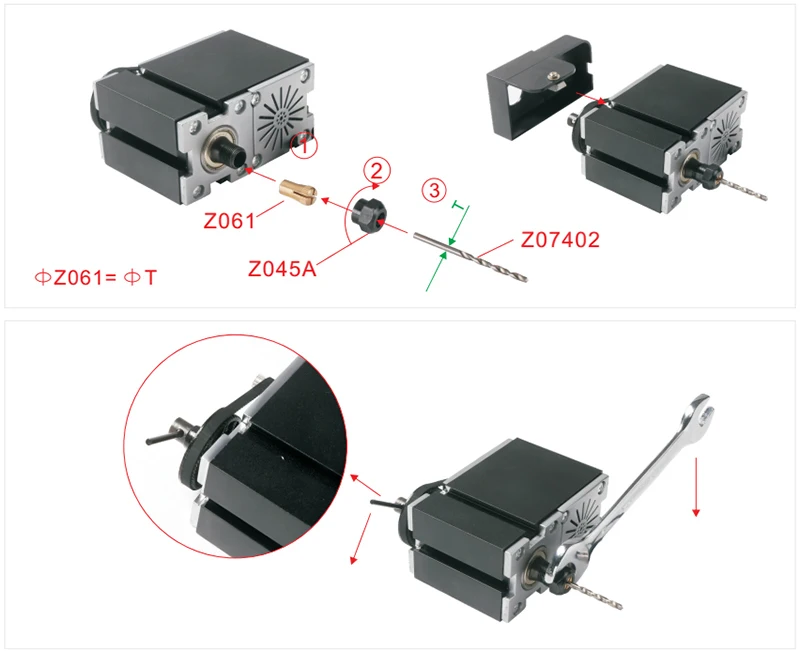 1
2
3
T
Z061
Z045A
Z07402
ΦZ061= ΦT