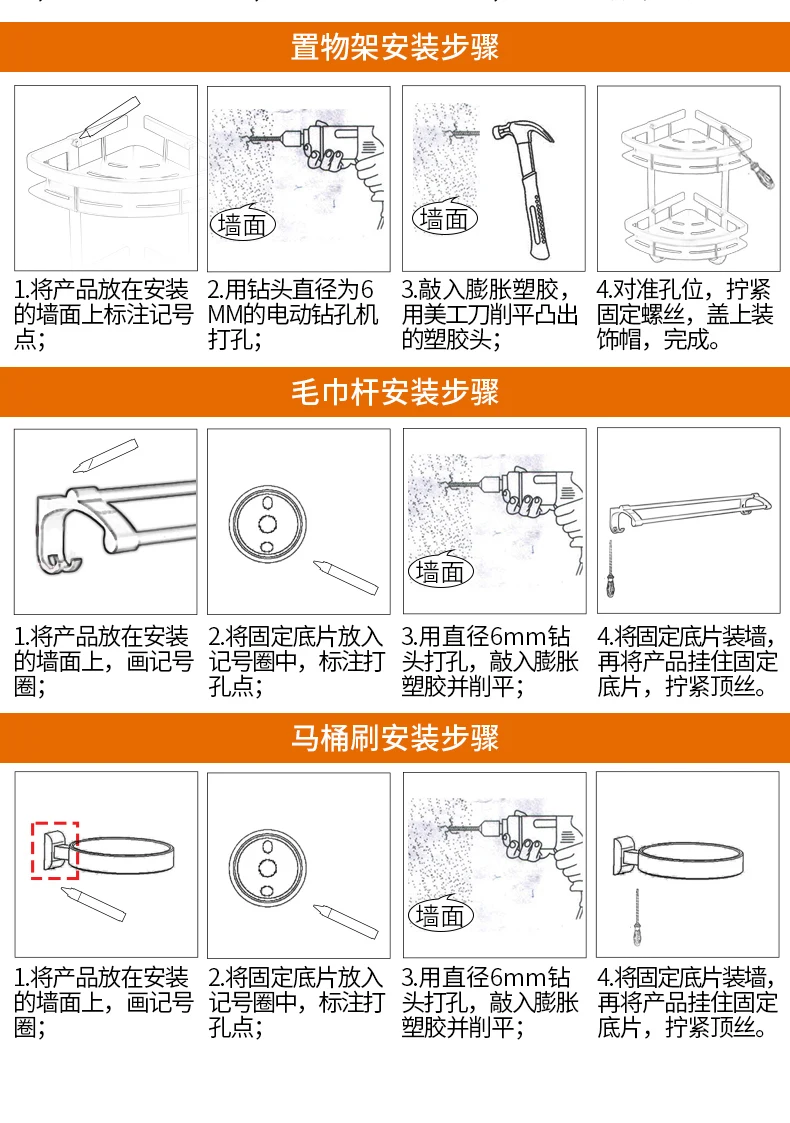 置物架安装步骤

墙面

墙面

1.将产品放在安装的墙面上标注记号点；

2.用钻头直径为6MM的电动钻孔机打孔；

3.敲入膨胀塑胶，用美工刀削平凸出的塑胶头；

4.对准孔位，拧紧固定螺丝，盖上装饰帽，完成。

毛巾杆安装步骤

墙面

1.将产品放在安装的墙面上，画记号圈；

2.将固定底片放入记号圈中，标注打孔点；

3.用直径6mm钻头打孔，敲入膨胀塑胶并削平；

4.将固定底片装墙，再将产品挂住固定底片，拧紧顶丝。

马桶刷安装步骤

墙面

1.将产品放在安装的墙面上，画记号圈；

2.将固定底片放入记号圈中，标注打孔点；

3.用直径6mm钻头打孔，敲入膨胀塑胶并削平；

4.将固定底片装墙，再将产品挂住固定底片，拧紧顶丝。