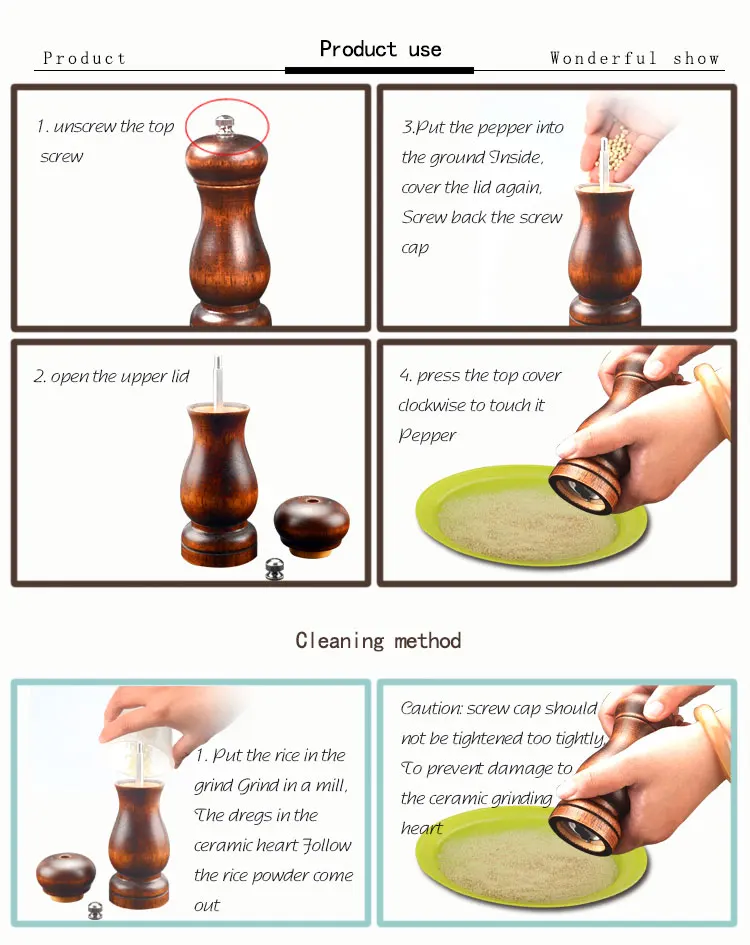 Product

Product use

Wonderful show

1. unscrew the top screw

3.Put the pepper into the ground Inside, cover the lid again, Screw back the screw cap

2. open the upper lid

4. press the top cover clockwise to touch it Pepper

Cleaning method

1. Put the rice in the grind Grind in a mill, The dregs in the ceramic heart Follow the rice powder come out

Caution: screw cap should not be tightened too tightly, To prevent damage to the ceramic grinding heart