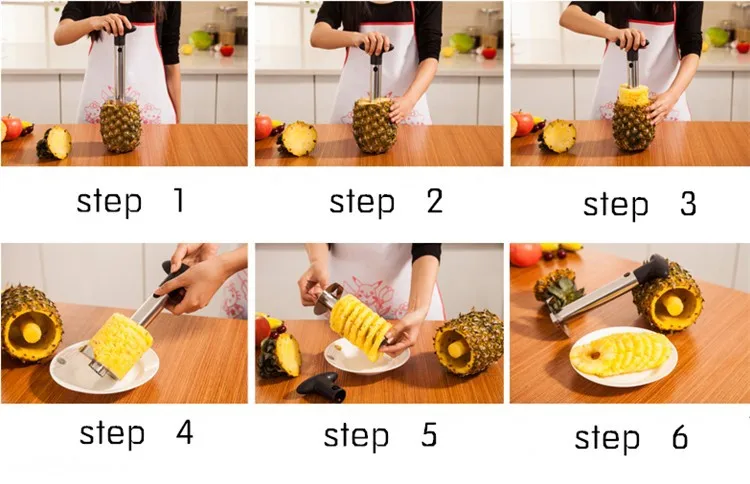 step 1

step 2

step 3

step 4

step 5

step 6