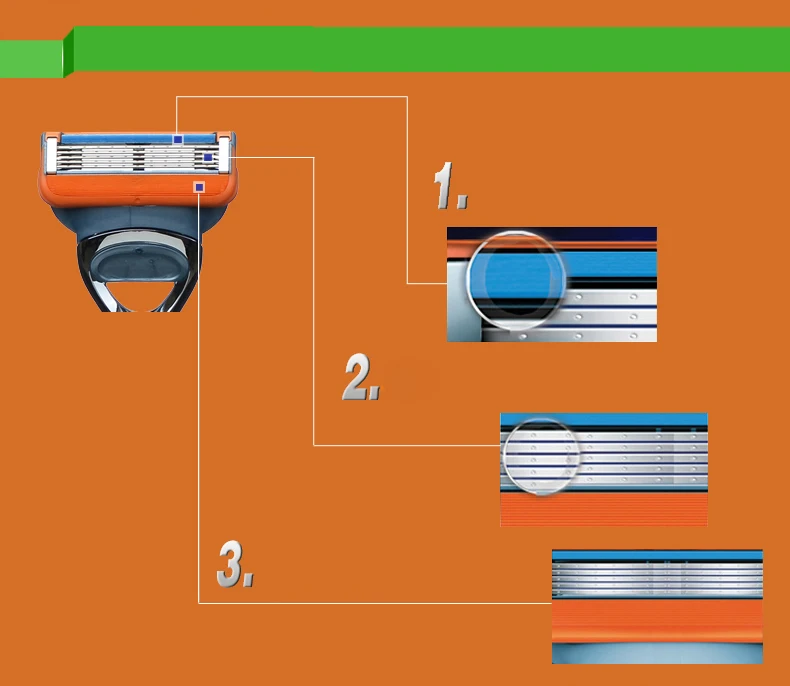 1.

2.

3.