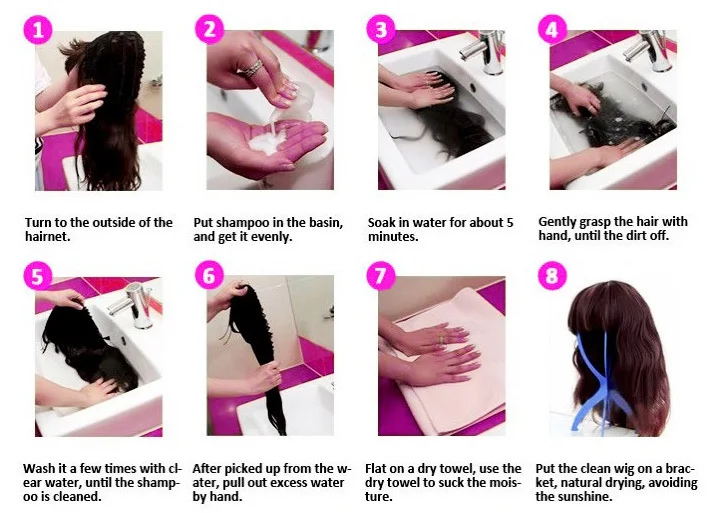 1

Turn to the outside of the hairnet.

2

Put shampoo in the basin, and get it evenly.

3

Soak in water for about 5 minutes.

4

Gently grasp the hair with hand, until the dirt off.

5

Wash it a few times with clear water, until the shampoo is cleaned.

6

After picked up from the water, pull out excess water by hand.

7

Flat on a dry towel, use the dry towel to suck the moisture.

8

Put the clean wig on a bracket, natural drying, avoiding the sunshine.