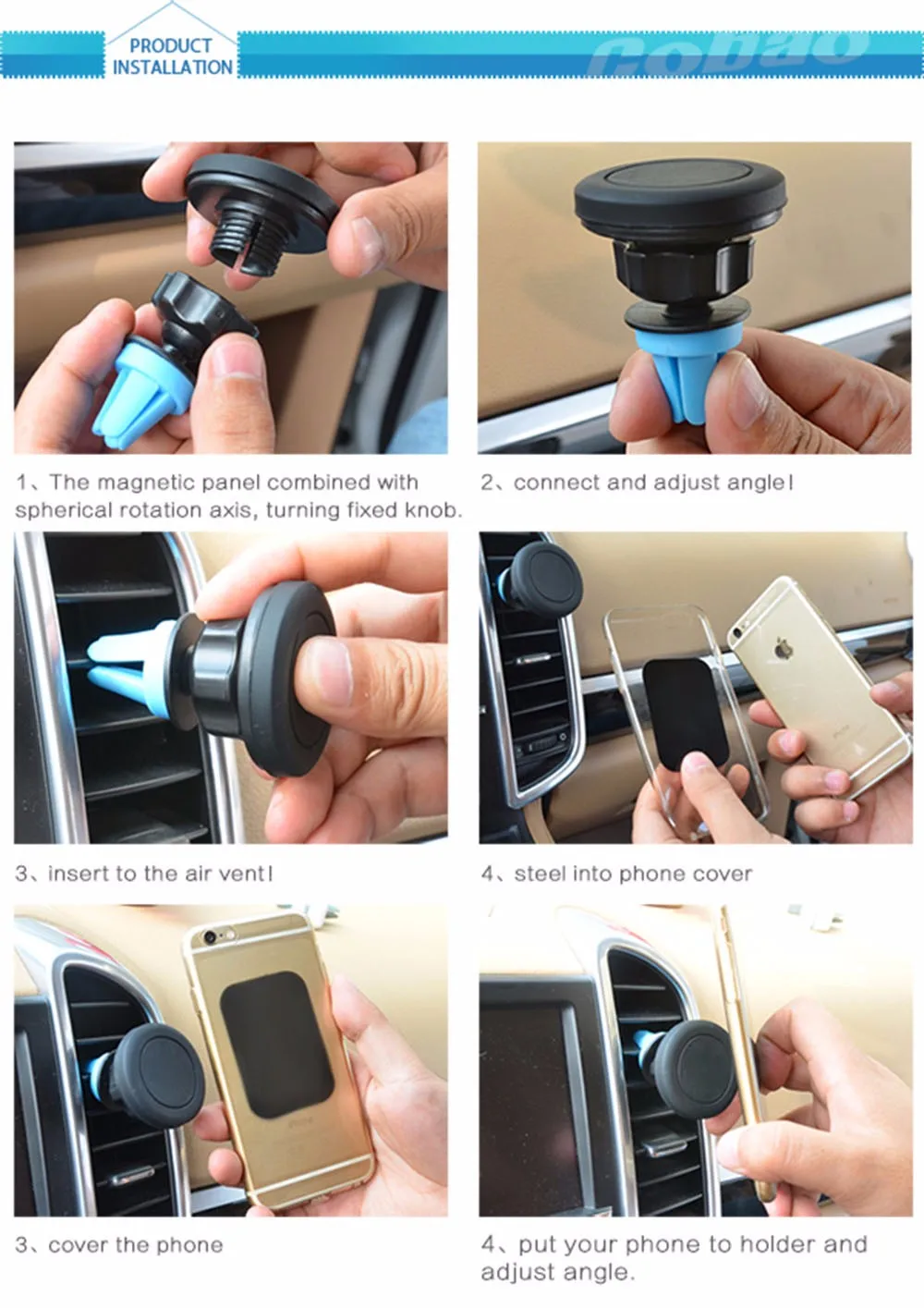 PRODUCT INSTALLATION

Cobao

1、The magnetic panel combined with spherical rotation axis, turning fixed knob.

2、connect and adjust angle!

3、insert to the air vent!

4、steel into phone cover

3、cover the phone

4、put your phone to holder and adjust angle.