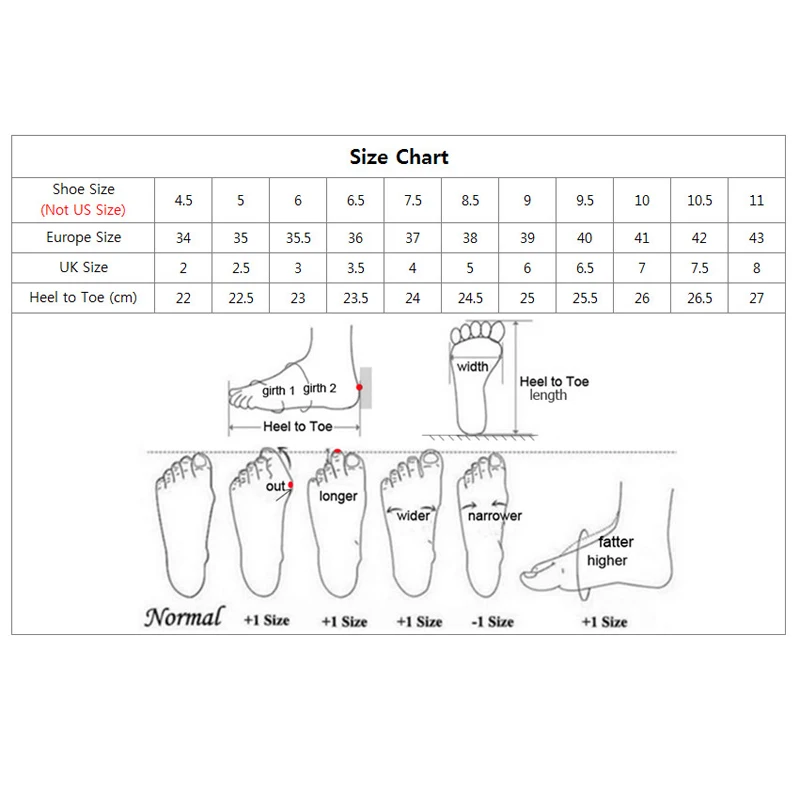 Size Chart

| Shoe Size (Not US Size) | 4.5 | 5 | 6 | 6.5 | 7.5 | 8.5 | 9 | 9.5 | 10 | 10.5 | 11 |
|---|---|---|---|---|---|---|---|---|---|---|---|
| Europe Size | 34 | 35 | 35.5 | 36 | 37 | 38 | 39 | 40 | 41 | 42 | 43 |
| UK Size | 2 | 2.5 | 3 | 3.5 | 4 | 5 | 6 | 6.5 | 7 | 7.5 | 8 |
| Heel to Toe (cm) | 22 | 22.5 | 23 | 23.5 | 24 | 24.5 | 25 | 25.5 | 26 | 26.5 | 27 |

girth 1 girth 2
Heel to Toe

width
Heel to Toe length

out
longer
wider
narrower
fatter
higher

Normal +1 Size +1 Size +1 Size -1 Size +1 Size