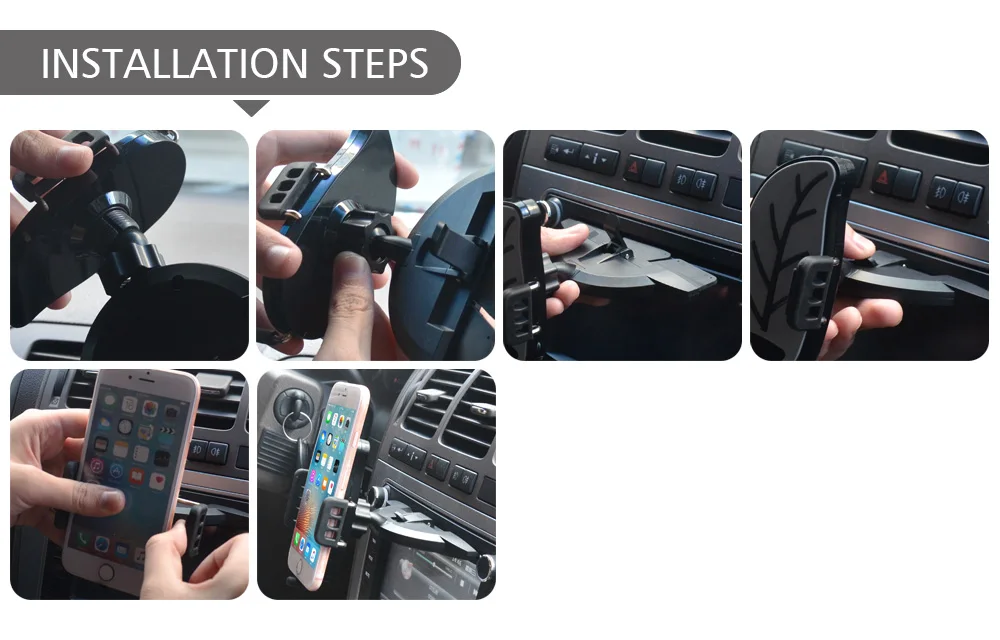 INSTALLATION STEPS