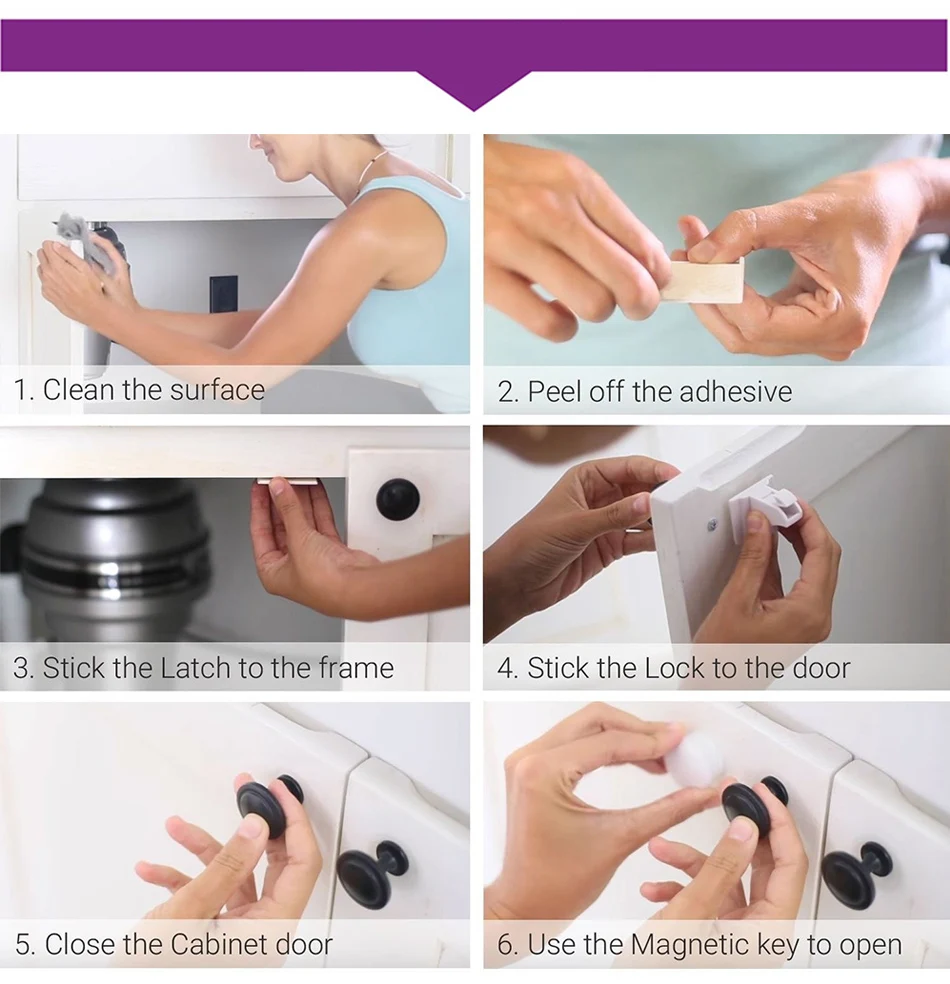 1. Clean the surface

2. Peel off the adhesive

3. Stick the Latch to the frame

4. Stick the Lock to the door

5. Close the Cabinet door

6. Use the Magnetic key to open